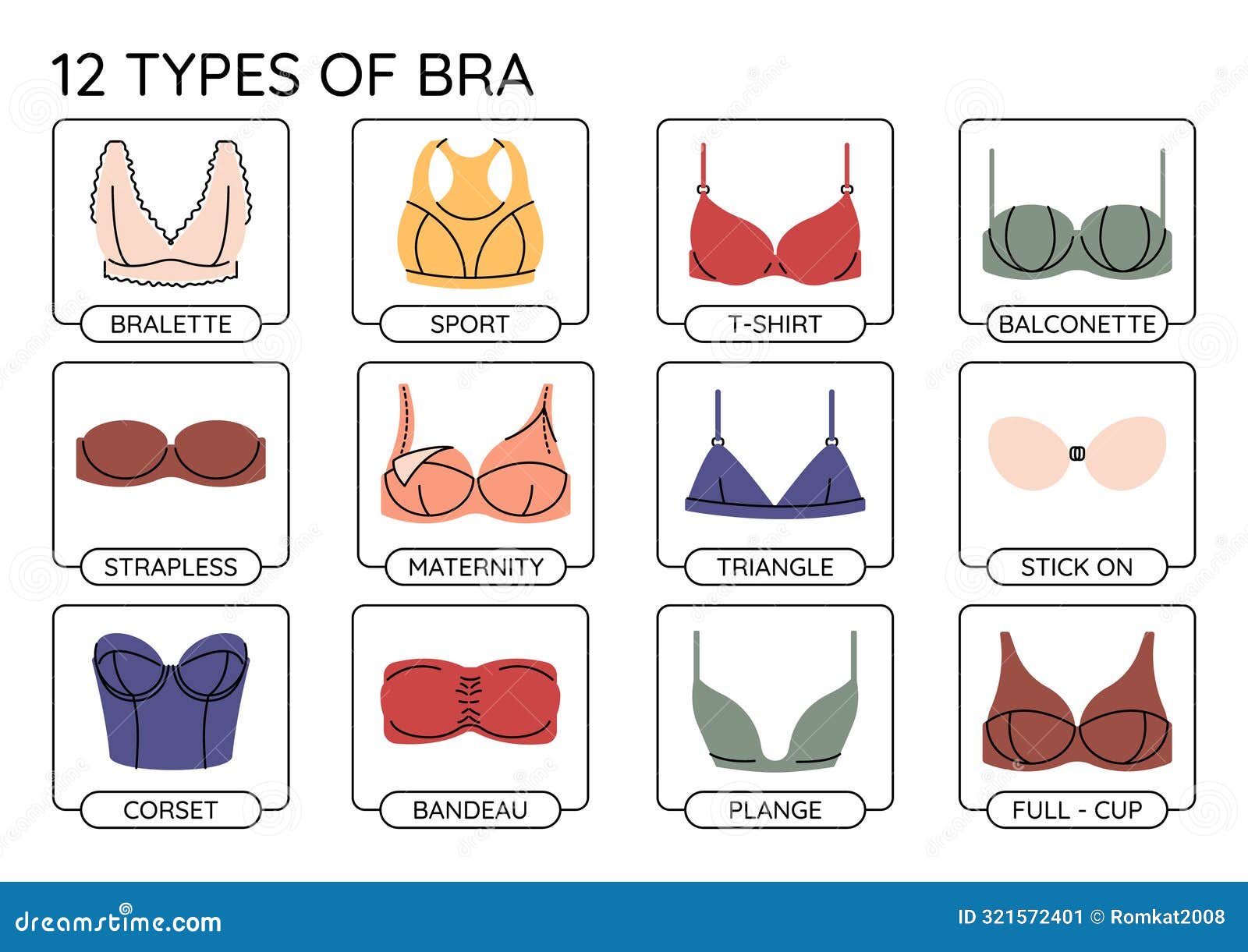 12 TYPES OF BRA

BRALETTE

SPORT

T-SHIRT

BALCONETTE

STRAPLESS

MATERNITY

TRIANGLE

STICK ON

CORSET

BANDEAU

PLANGE

FULL - CUP

dreamstime.com

ID 321572401 © Romkat2008