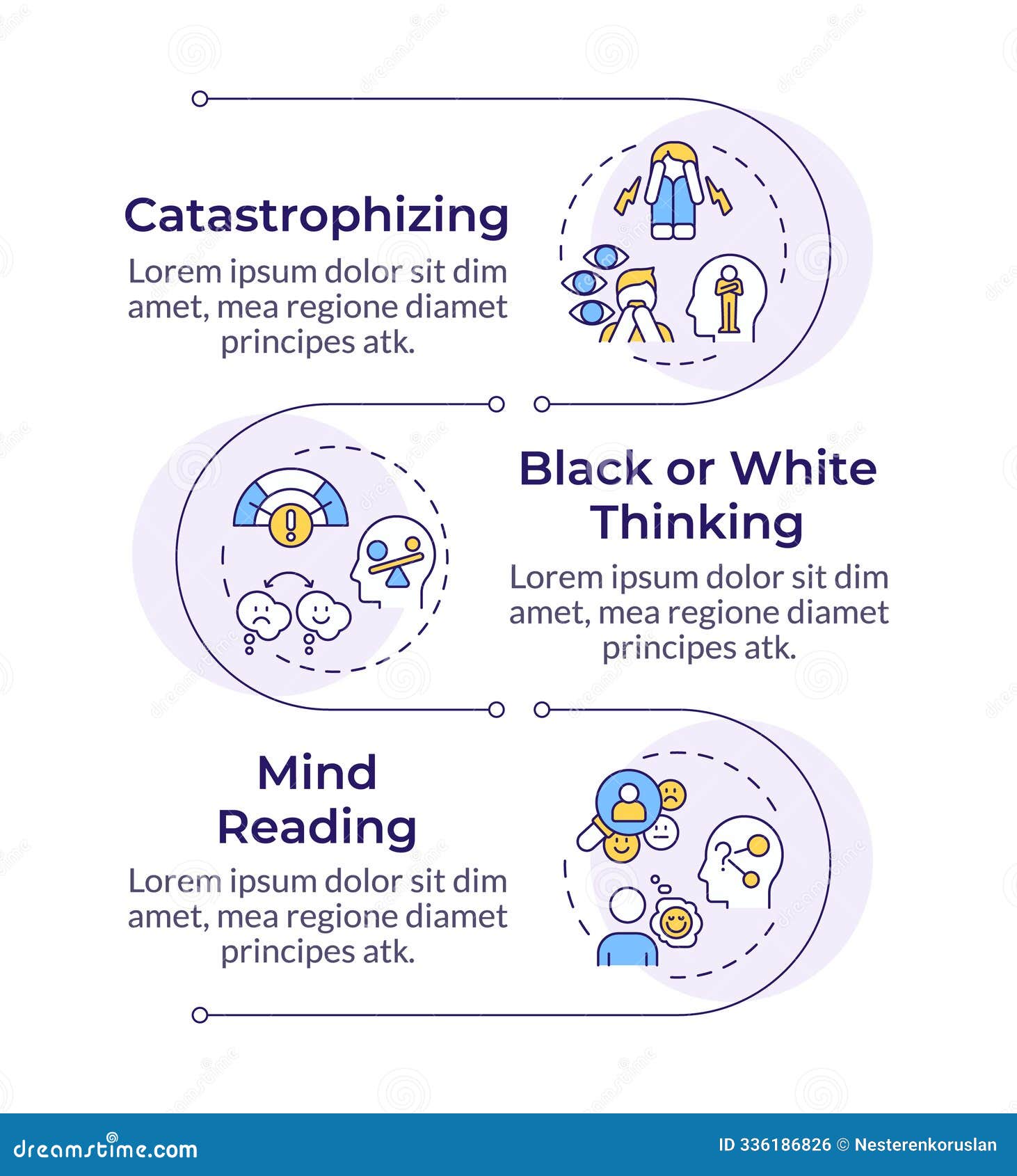 Catastrophizing

Lorem ipsum dolor sit dim amet, mea regione diamet principes atk.

Black or White Thinking

Lorem ipsum dolor sit dim amet, mea regione diamet principes atk.

Mind Reading

Lorem ipsum dolor sit dim amet, mea regione diamet principes atk.

dreamstime.com

ID 336186826 © Nesterenkoruslan