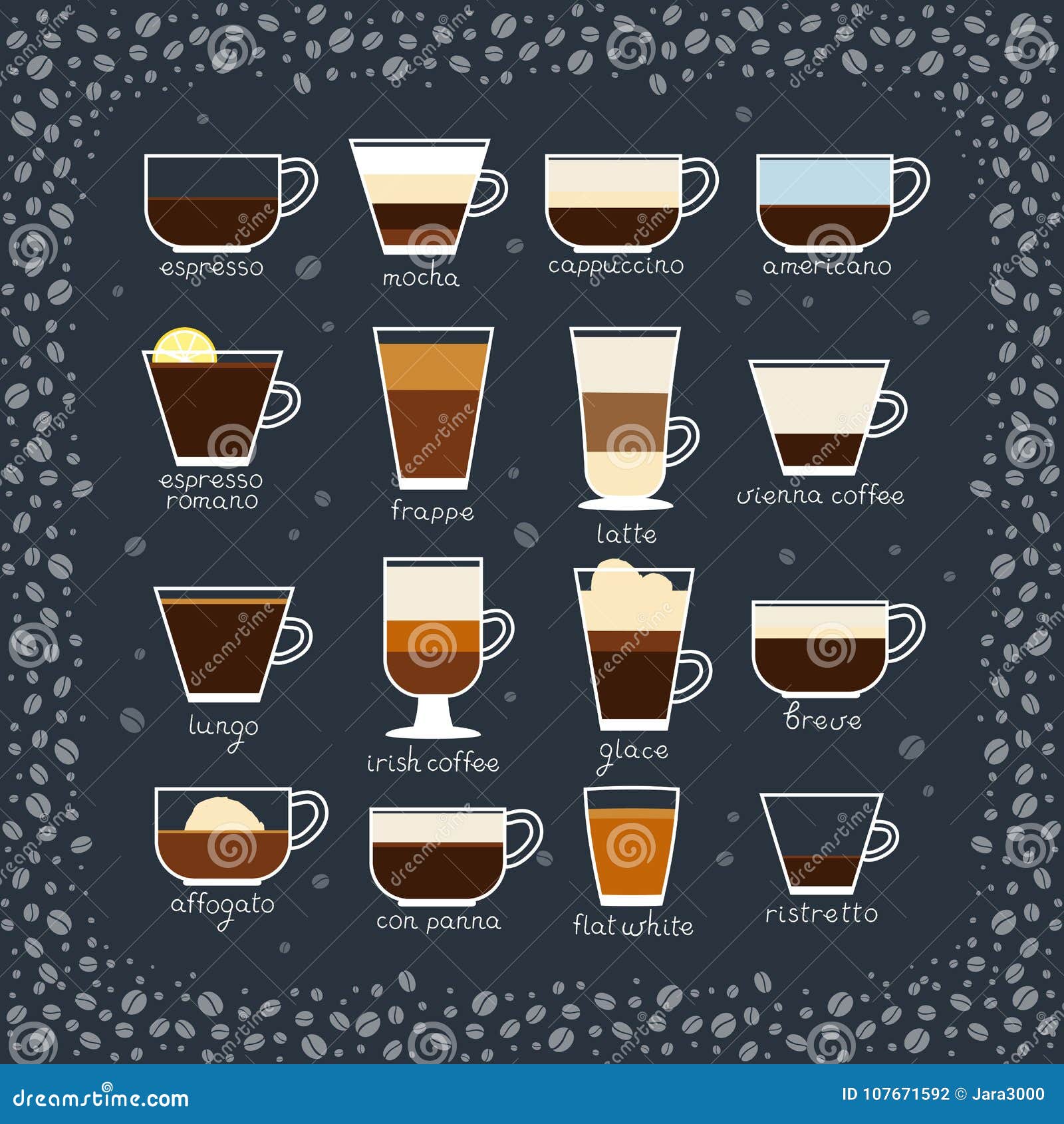 espresso mocha cappuccino americano

espresso romano frappe latte vienna coffee

lungo irish coffee glace breve

affogato con panna flat white ristretto

dreamstime.com

ID 107671592 © Jara3000