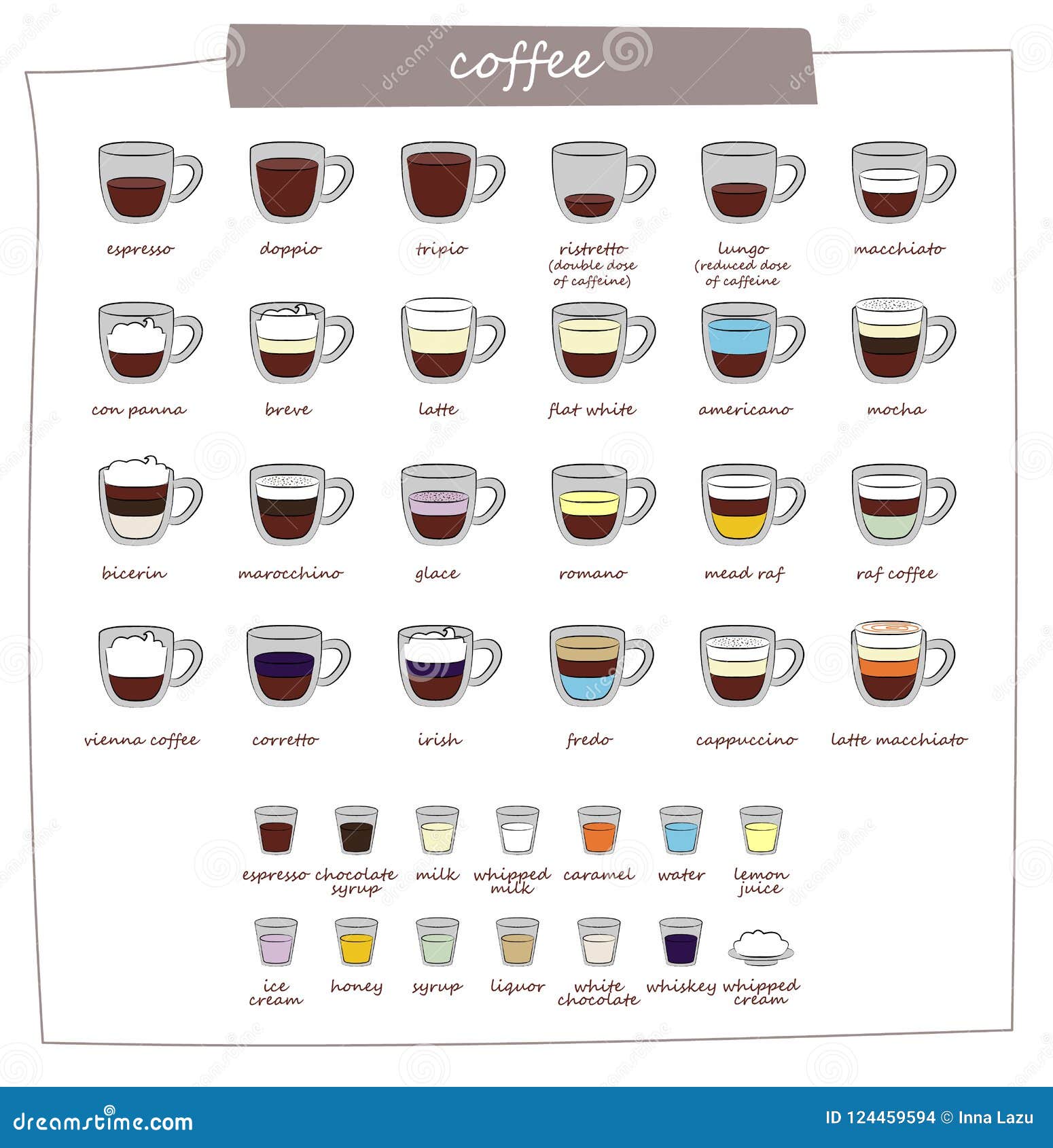 coffee

espresso

doppio

tripio

ristretto (double dose of caffeine)

lungo (reduced dose of caffeine

macchiato

con panna

breve

latte

flat white

americano

mocha

bicerin

marocchino

glace

romano

mead raf

raf coffee

vienna coffee

corretto

irish

fredo

cappuccino

latte macchiato

espresso

chocolate syrup

milk

whipped milk

caramel

water

lemon juice

ice cream

honey

syrup

liquor

white chocolate

whiskey

whipped cream

dreamstime.com

ID 124459594 © Inna Lazu