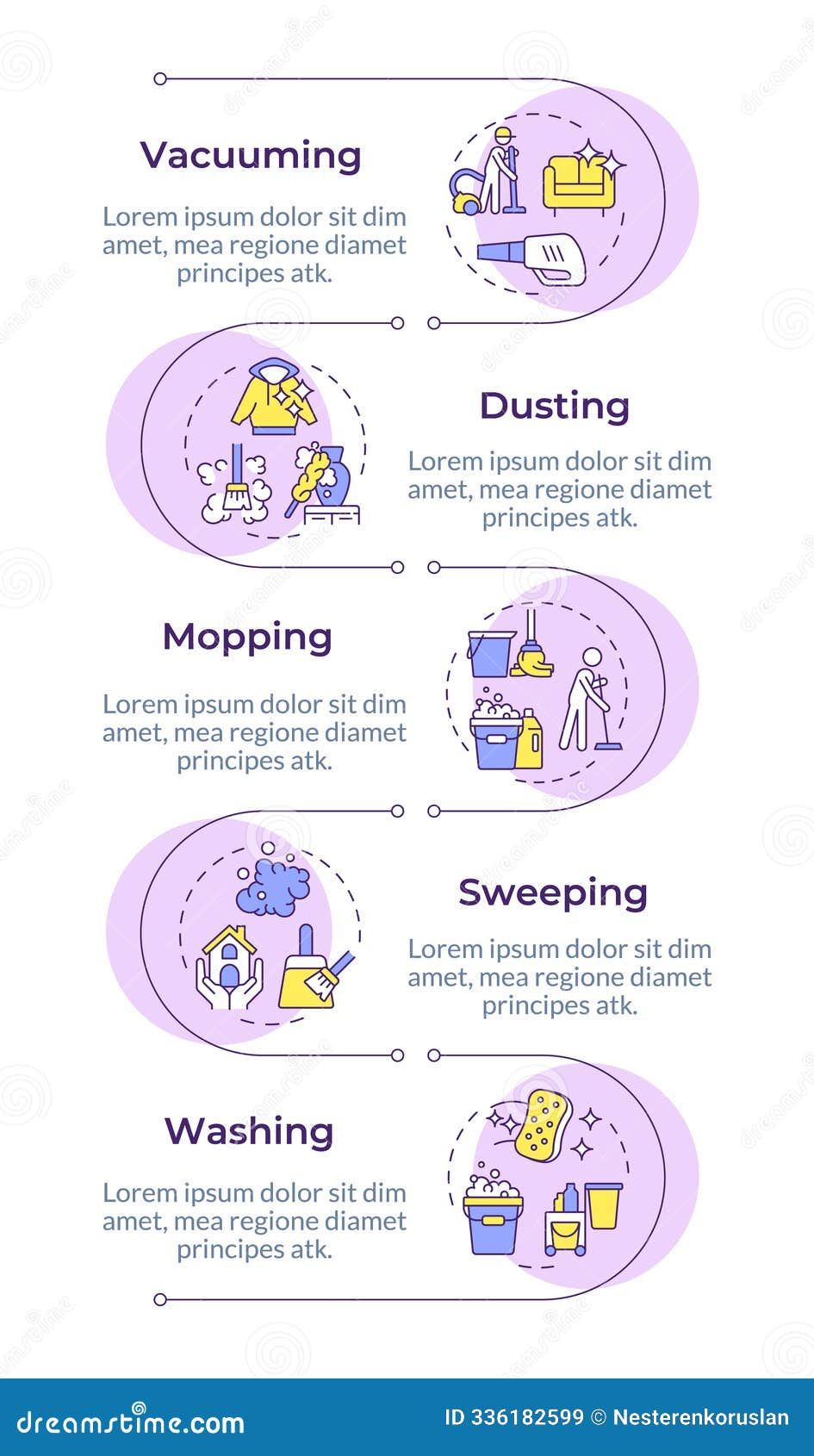 Vacuuming

Lorem ipsum dolor sit dim amet, mea regione diamet principes atk.

Dusting

Lorem ipsum dolor sit dim amet, mea regione diamet principes atk.

Mopping

Lorem ipsum dolor sit dim amet, mea regione diamet principes atk.

Sweeping

Lorem ipsum dolor sit dim amet, mea regione diamet principes atk.

Washing

Lorem ipsum dolor sit dim amet, mea regione diamet principes atk.

dreamstime.com

ID 336182599 © Nesterenkoruslan