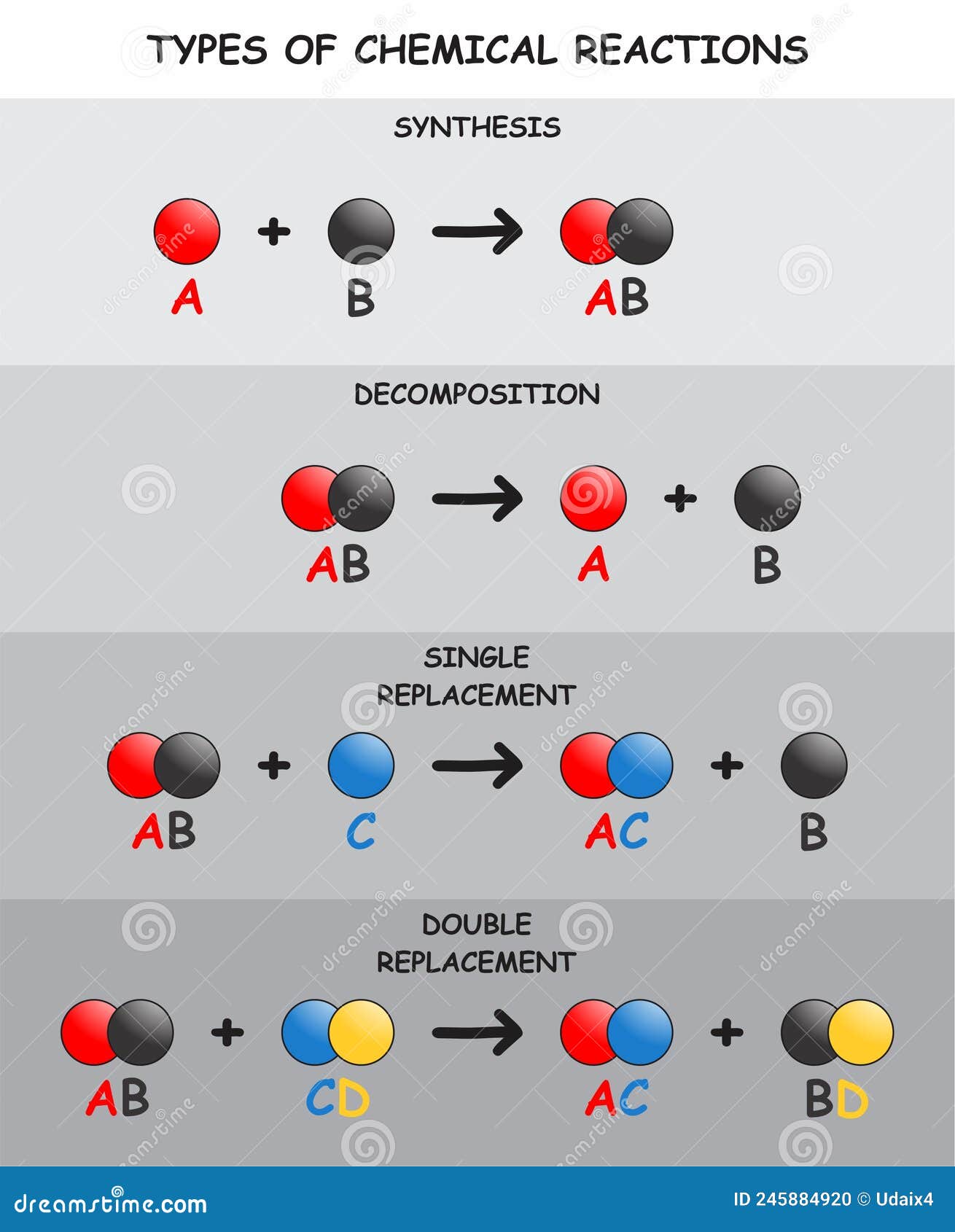 TYPES OF CHEMICAL REACTIONS

SYNTHESIS

A + B → AB

DECOMPOSITION

AB → A + B

SINGLE REPLACEMENT

AB + C → AC + B

DOUBLE REPLACEMENT

AB + CD → AC + BD

dreamstime.com

ID 245884920 © Udaix4