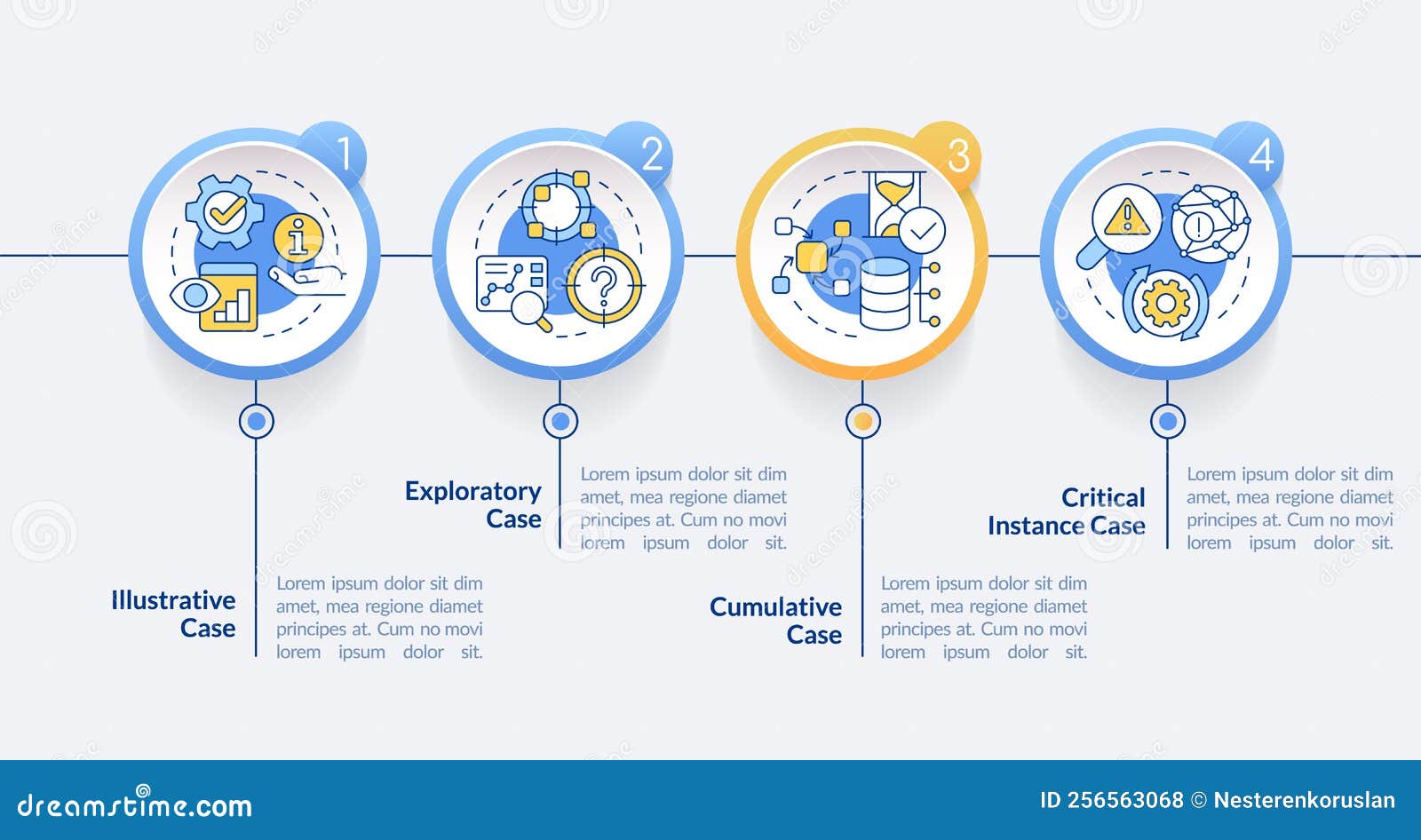 1

2

3

4

Illustrative Case

Lorem ipsum dolor sit dim amet, mea regione diamet principes at. Cum no movi lorem ipsum dolor sit.

Exploratory Case

Lorem ipsum dolor sit dim amet, mea regione diamet principes at. Cum no movi lorem ipsum dolor sit.

Cumulative Case

Lorem ipsum dolor sit dim amet, mea regione diamet principes at. Cum no movi lorem ipsum dolor sit.

Critical Instance Case

Lorem ipsum dolor sit dim amet, mea regione diamet principes at. Cum no movi lorem ipsum dolor sit.

dreamstime.com

ID 256563068 © Nesterenkoruslan