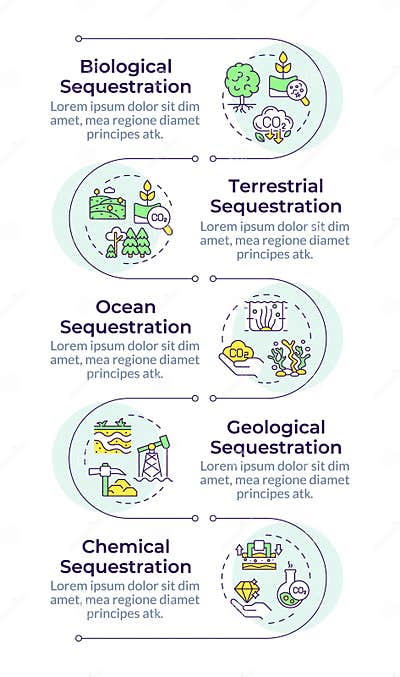 Biological Sequestration
Lorem ipsum dolor sit dim amet, mea regione diamet principes atk.

$CO_2$

Terrestrial Sequestration
Lorem ipsum dolor sit dim amet, mea regione diamet principes atk.

$CO_2$

Ocean Sequestration
Lorem ipsum dolor sit dim amet, mea regione diamet principes atk.

$CO_2$

Geological Sequestration
Lorem ipsum dolor sit dim amet, mea regione diamet principes atk.

Chemical Sequestration
Lorem ipsum dolor sit dim amet, mea regione diamet principes atk.

$CO_2$