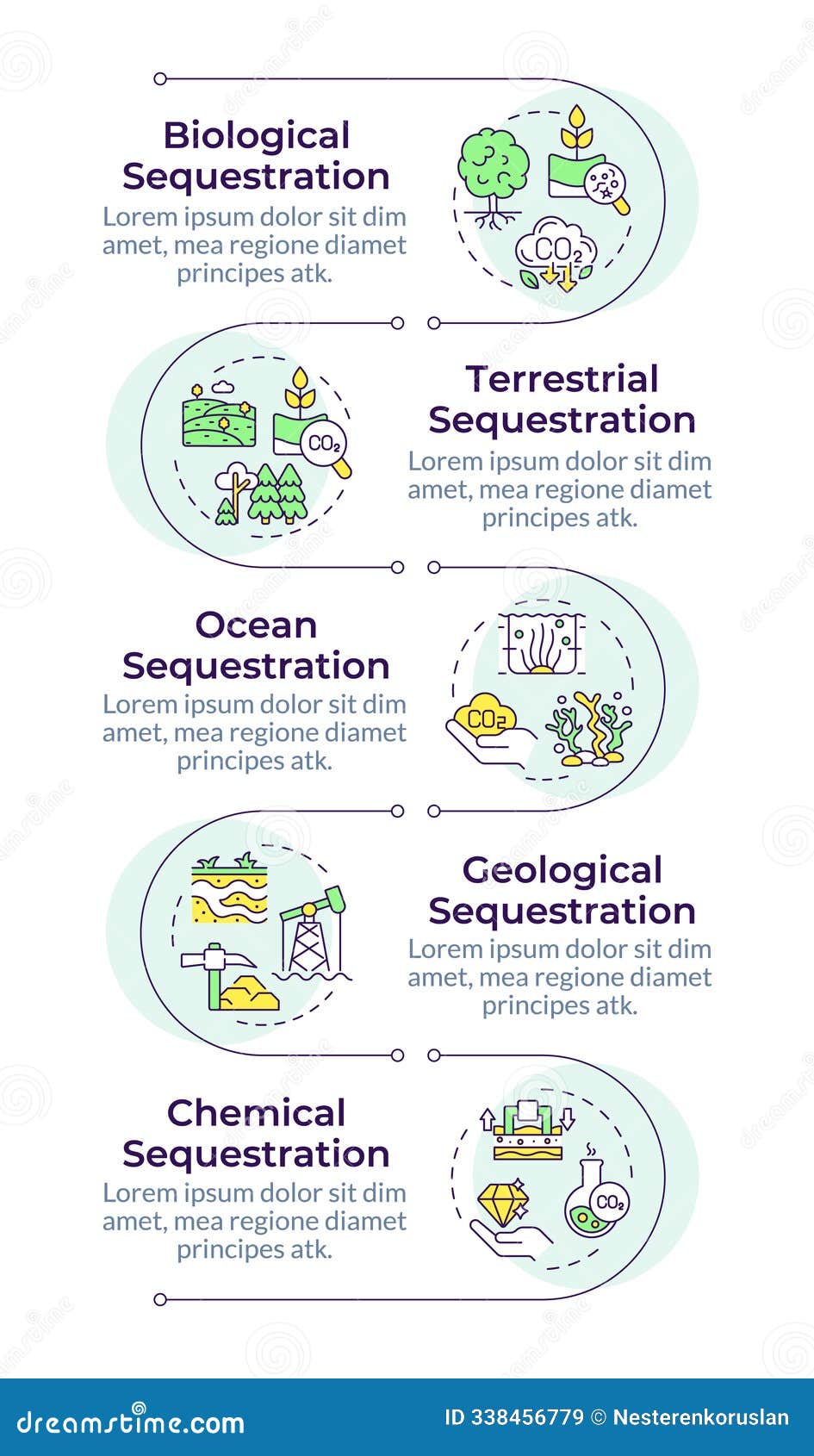 Biological Sequestration

Lorem ipsum dolor sit dim amet, mea regione diamet principes atk.

$CO_2$

Terrestrial Sequestration

Lorem ipsum dolor sit dim amet, mea regione diamet principes atk.

$CO_2$

Ocean Sequestration

Lorem ipsum dolor sit dim amet, mea regione diamet principes atk.

$CO_2$

Geological Sequestration

Lorem ipsum dolor sit dim amet, mea regione diamet principes atk.

Chemical Sequestration

Lorem ipsum dolor sit dim amet, mea regione diamet principes atk.

$CO_2$

dreamstime.com

ID 338456779 © Nesterenkoruslan