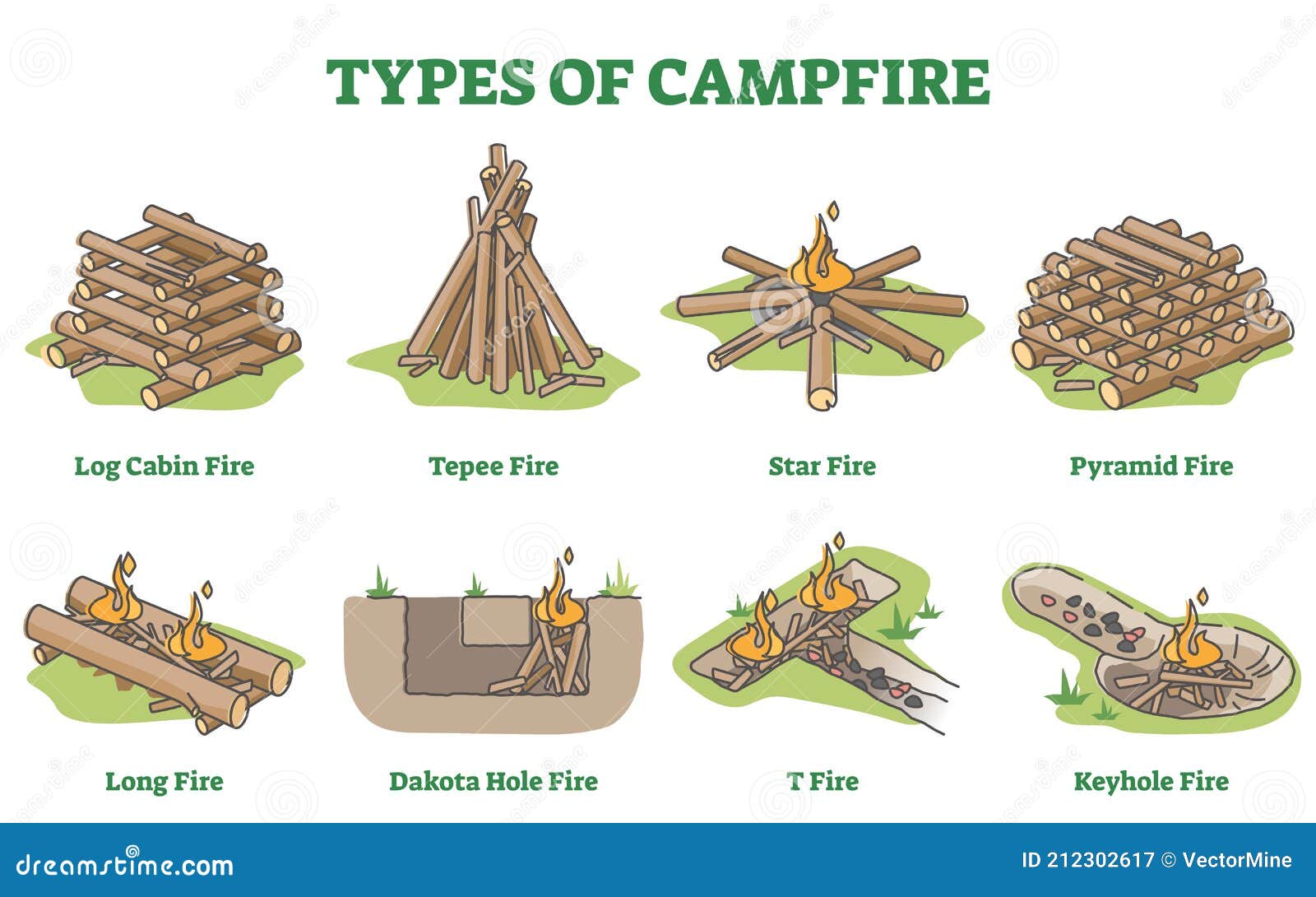 TYPES OF CAMPFIRE

Log Cabin Fire

Tepee Fire

Star Fire

Pyramid Fire

Long Fire

Dakota Hole Fire

T Fire

Keyhole Fire

dreamstime.com

ID 212302617 © VectorMine