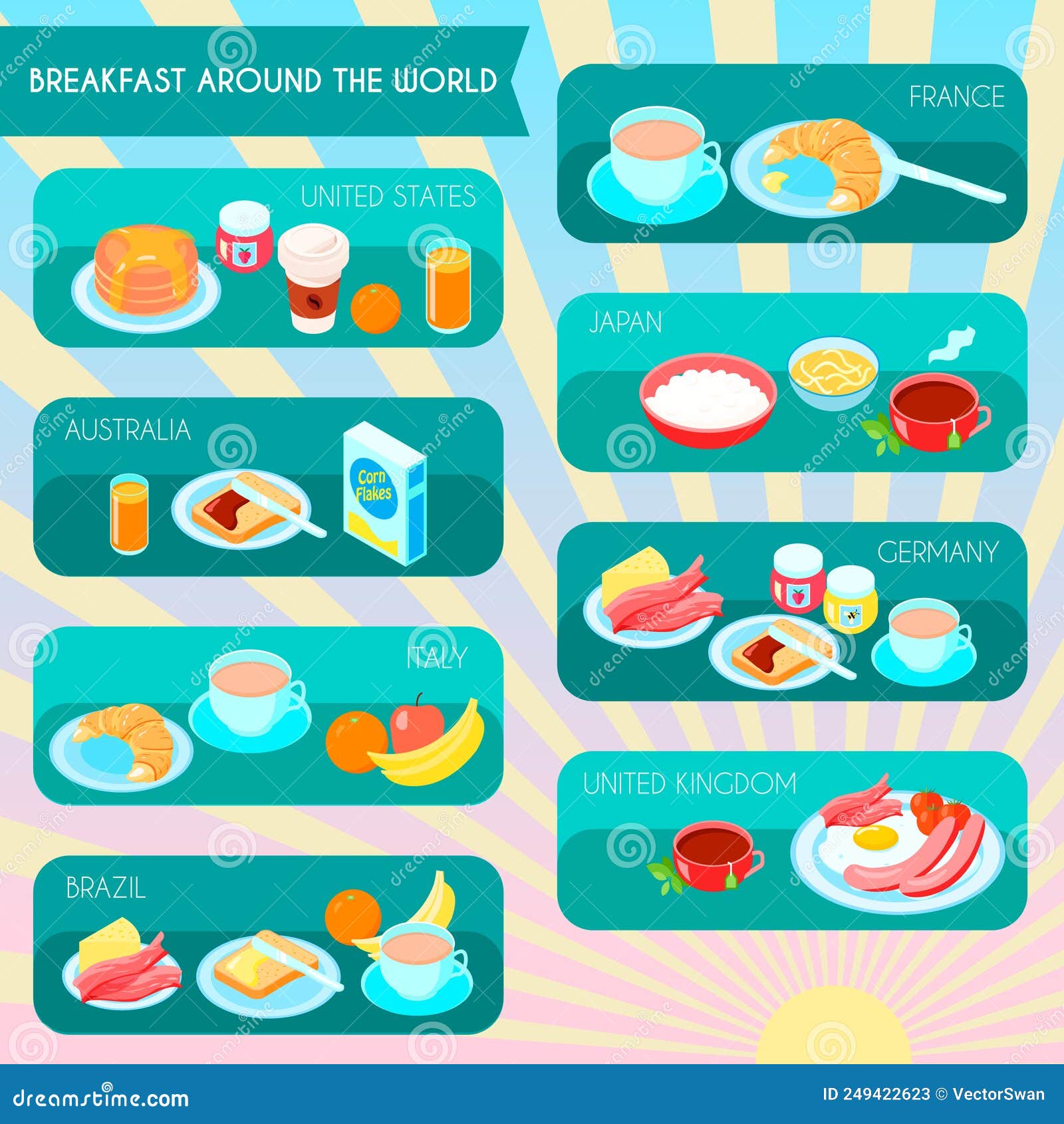 BREAKFAST AROUND THE WORLD

UNITED STATES

AUSTRALIA

Corn Flakes

ITALY

BRAZIL

FRANCE

JAPAN

GERMANY

UNITED KINGDOM

dreamstime.com

ID 249422623 © VectorSwan