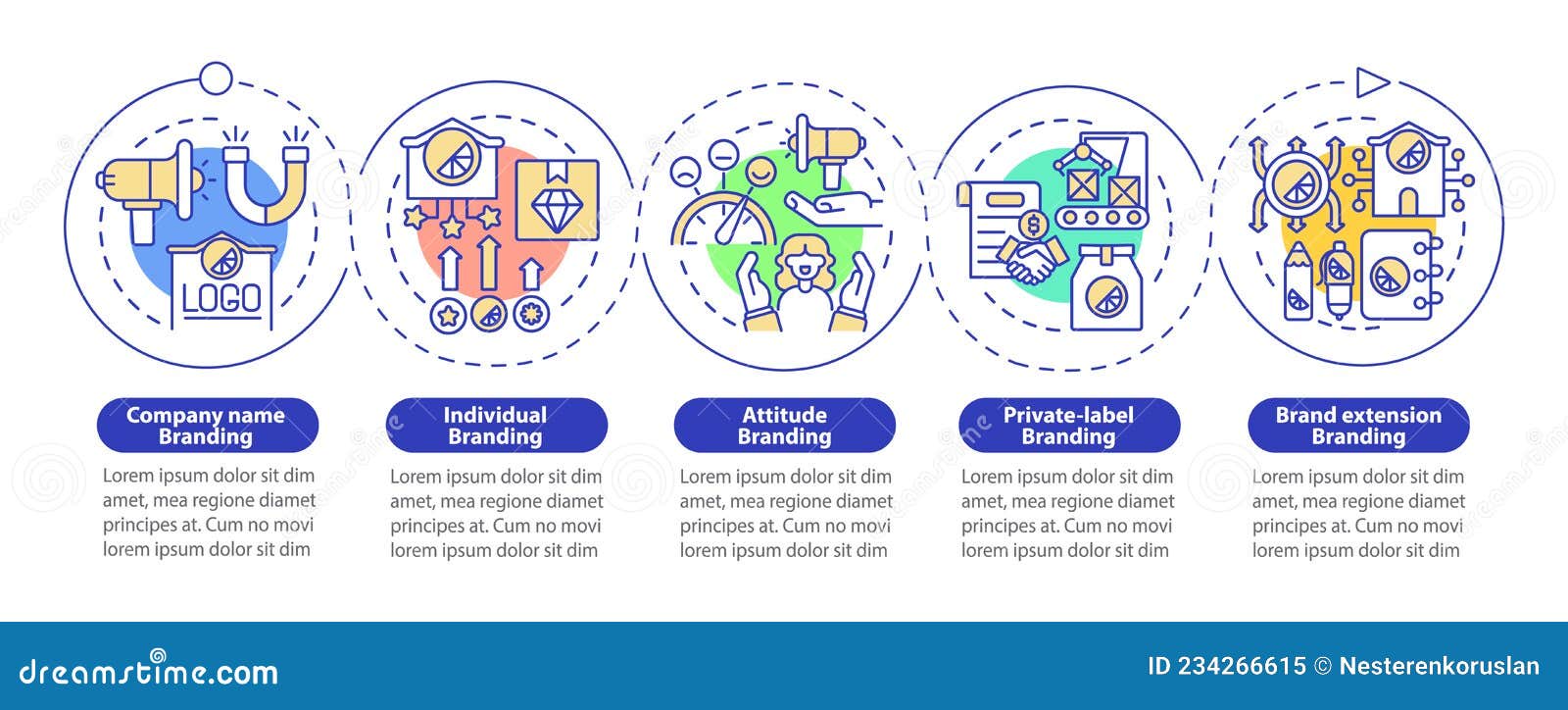 LOGO

Company name Branding

Lorem ipsum dolor sit dim amet, mea regione diamet principes at. Cum no movi lorem ipsum dolor sit dim

Individual Branding

Lorem ipsum dolor sit dim amet, mea regione diamet principes at. Cum no movi lorem ipsum dolor sit dim

Attitude Branding

Lorem ipsum dolor sit dim amet, mea regione diamet principes at. Cum no movi lorem ipsum dolor sit dim

Private-label Branding

Lorem ipsum dolor sit dim amet, mea regione diamet principes at. Cum no movi lorem ipsum dolor sit dim

Brand extension Branding

Lorem ipsum dolor sit dim amet, mea regione diamet principes at. Cum no movi lorem ipsum dolor sit dim

dreamstime.com

ID 234266615 © Nesterenkoruslan