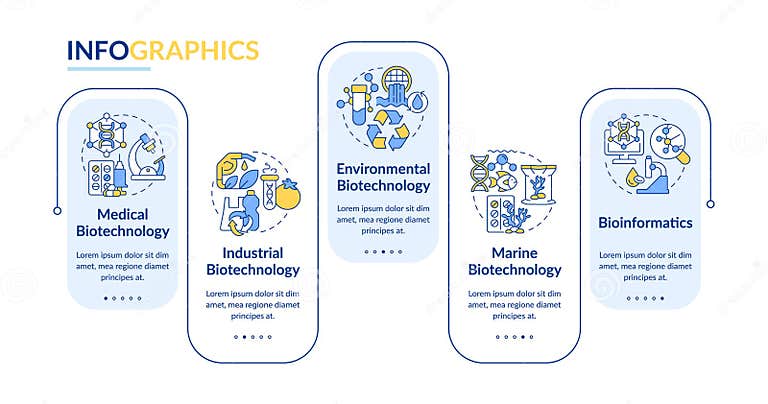 INFOGRAPHICS

Medical Biotechnology

Lorem ipsum dolor sit dim amet, mea regione diamet principes at.

Industrial Biotechnology

Lorem ipsum dolor sit dim amet, mea regione diamet principes at.

Environmental Biotechnology

Lorem ipsum dolor sit dim amet, mea regione diamet principes at.

Marine Biotechnology

Lorem ipsum dolor sit dim amet, mea regione diamet principes at.

Bioinformatics

Lorem ipsum dolor sit dim amet, mea regione diamet principes at.