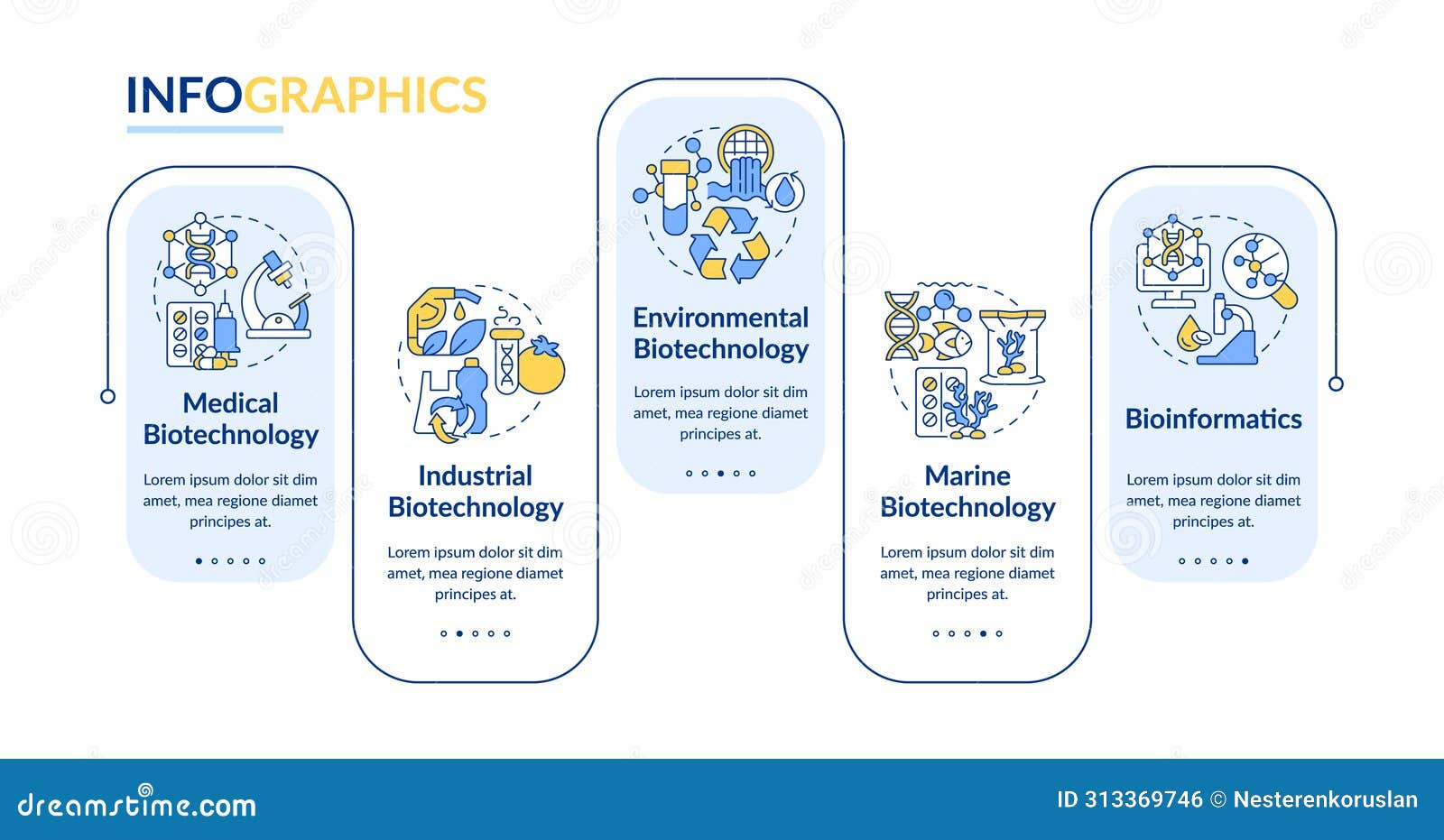 INFOGRAPHICS

Medical Biotechnology

Lorem ipsum dolor sit dim amet, mea regione diamet principes at.

Industrial Biotechnology

Lorem ipsum dolor sit dim amet, mea regione diamet principes at.

Environmental Biotechnology

Lorem ipsum dolor sit dim amet, mea regione diamet principes at.

Marine Biotechnology

Lorem ipsum dolor sit dim amet, mea regione diamet principes at.

Bioinformatics

Lorem ipsum dolor sit dim amet, mea regione diamet principes at.

dreamstime.com

ID 313369746 © Nesterenkoruslan