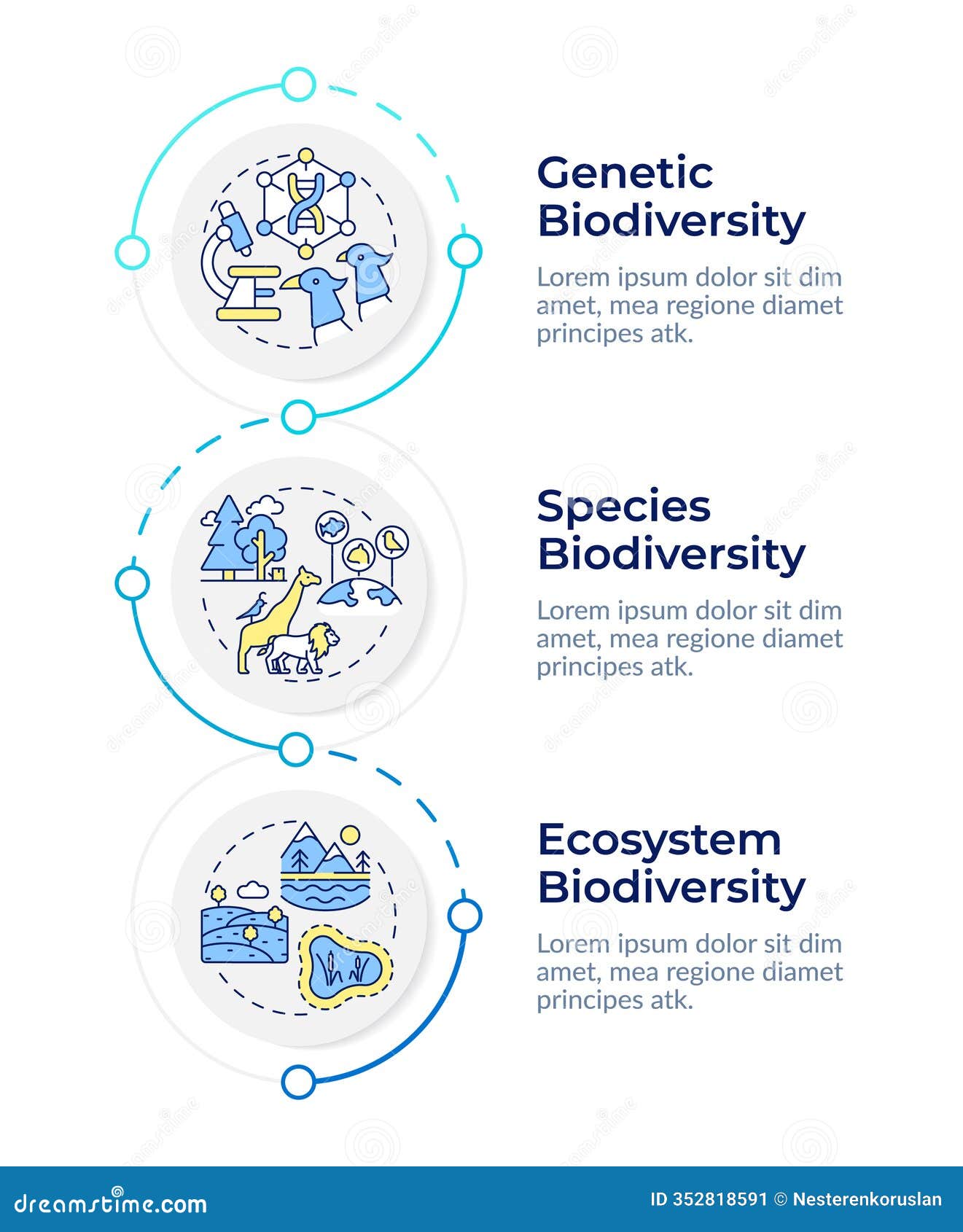 Genetic Biodiversity

Lorem ipsum dolor sit dim amet, mea regione diamet principes atk.

Species Biodiversity

Lorem ipsum dolor sit dim amet, mea regione diamet principes atk.

Ecosystem Biodiversity

Lorem ipsum dolor sit dim amet, mea regione diamet principes atk.

dreamstime.com

ID 352818591 © Nesterenkoruslan