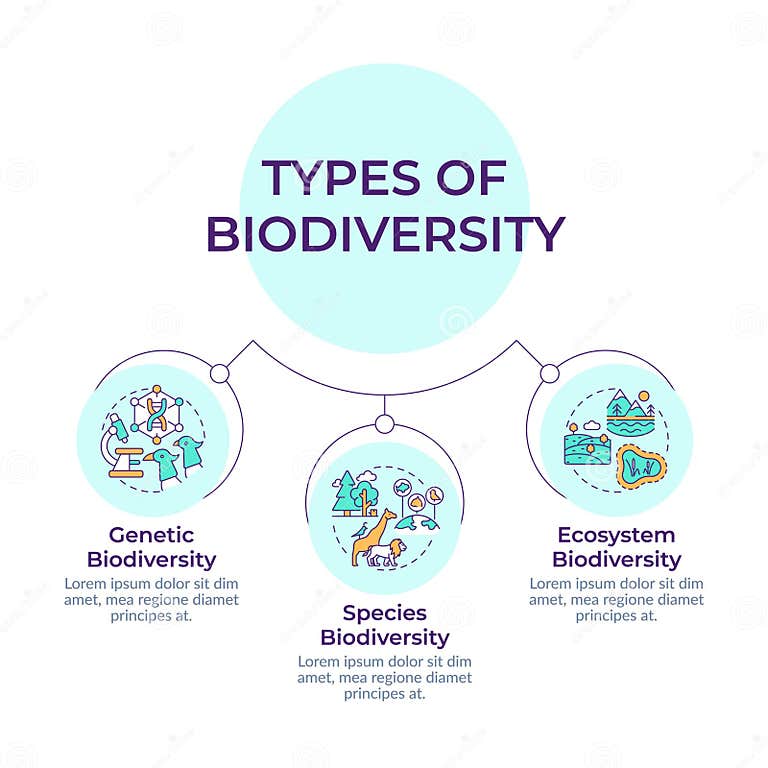 TYPES OF BIODIVERSITY

Genetic Biodiversity
Lorem ipsum dolor sit dim amet, mea regione diamet principes at.

Species Biodiversity
Lorem ipsum dolor sit dim amet, mea regione diamet principes at.

Ecosystem Biodiversity
Lorem ipsum dolor sit dim amet, mea regione diamet principes at.