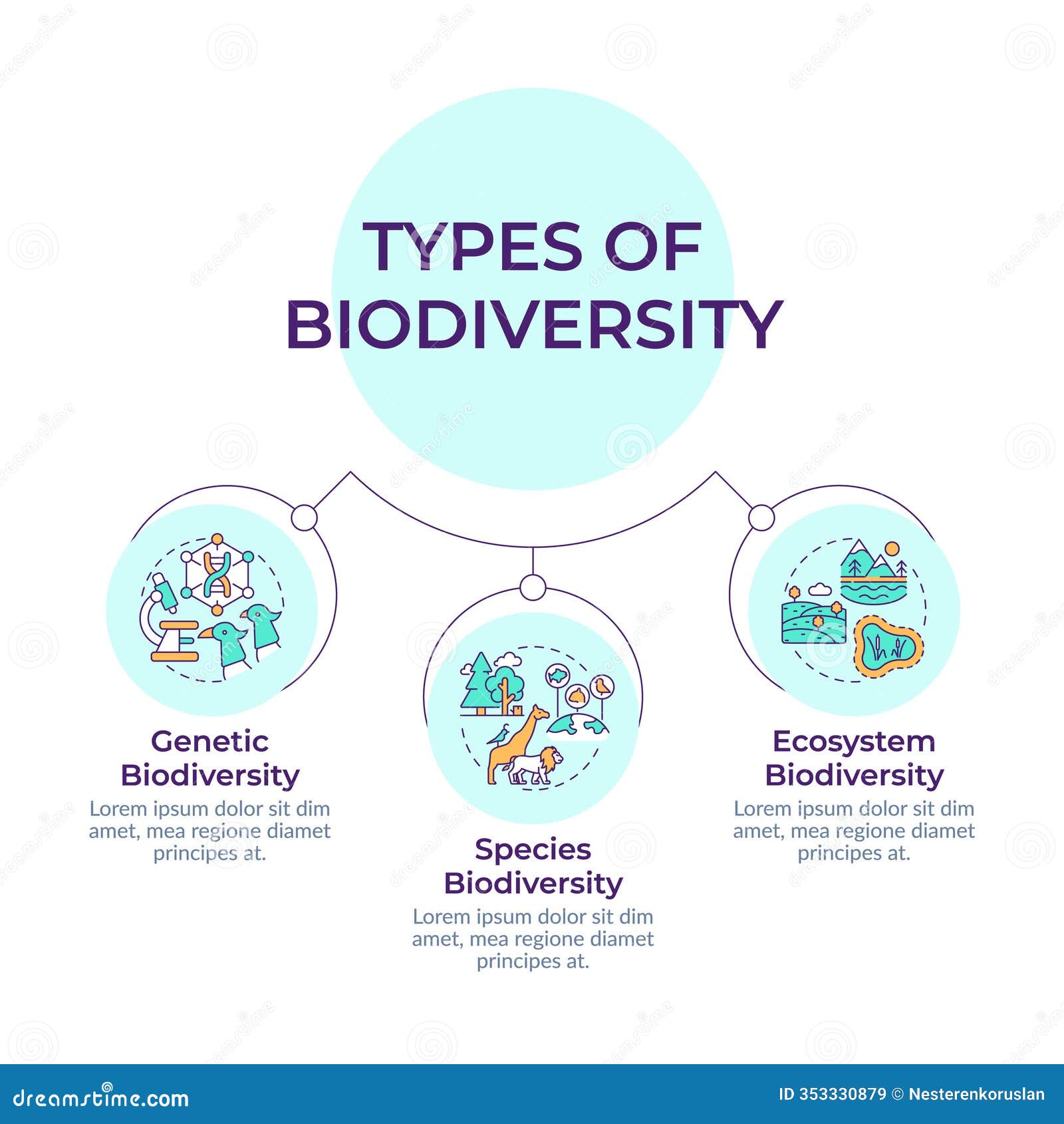 TYPES OF BIODIVERSITY

Genetic Biodiversity
Lorem ipsum dolor sit dim amet, mea regione diamet principes at.

Species Biodiversity
Lorem ipsum dolor sit dim amet, mea regione diamet principes at.

Ecosystem Biodiversity
Lorem ipsum dolor sit dim amet, mea regione diamet principes at.

dreamstime.com
ID 353330879 © Nesterenkoruslan