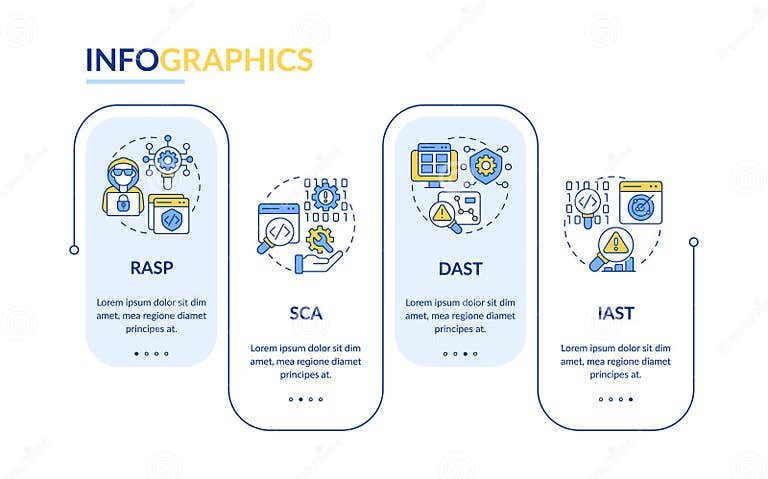 INFOGRAPHICS

RASP

Lorem ipsum dolor sit dim amet, mea regione diamet principes at.

SCA

Lorem ipsum dolor sit dim amet, mea regione diamet principes at.

DAST

Lorem ipsum dolor sit dim amet, mea regione diamet principes at.

IAST

Lorem ipsum dolor sit dim amet, mea regione diamet principes at.