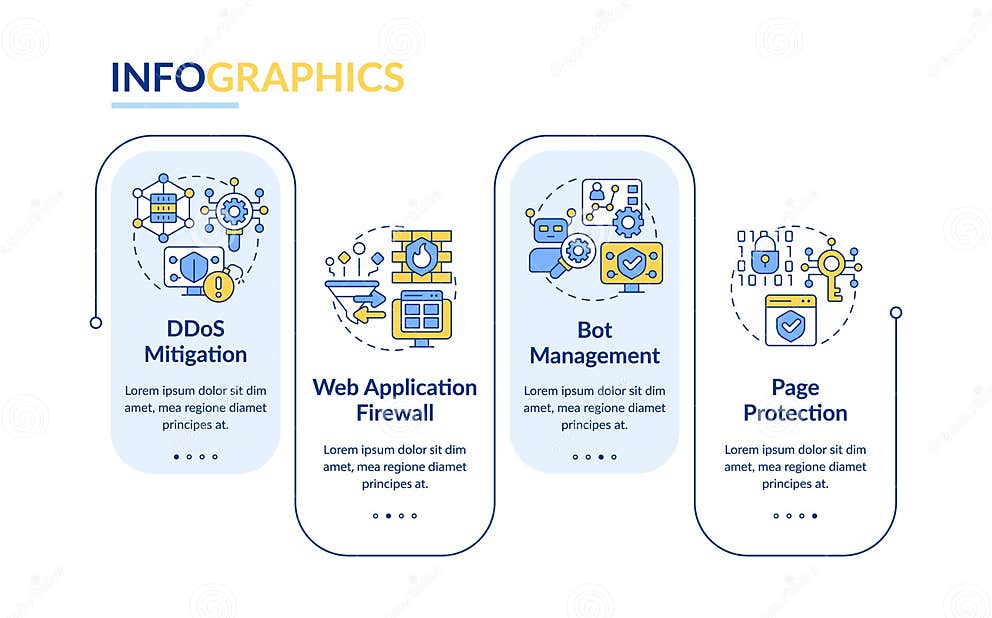 INFOGRAPHICS

DDoS Mitigation

Lorem ipsum dolor sit dim amet, mea regione diamet principes at.

Web Application Firewall

Lorem ipsum dolor sit dim amet, mea regione diamet principes at.

Bot Management

Lorem ipsum dolor sit dim amet, mea regione diamet principes at.

Page Protection

Lorem ipsum dolor sit dim amet, mea regione diamet principes at.