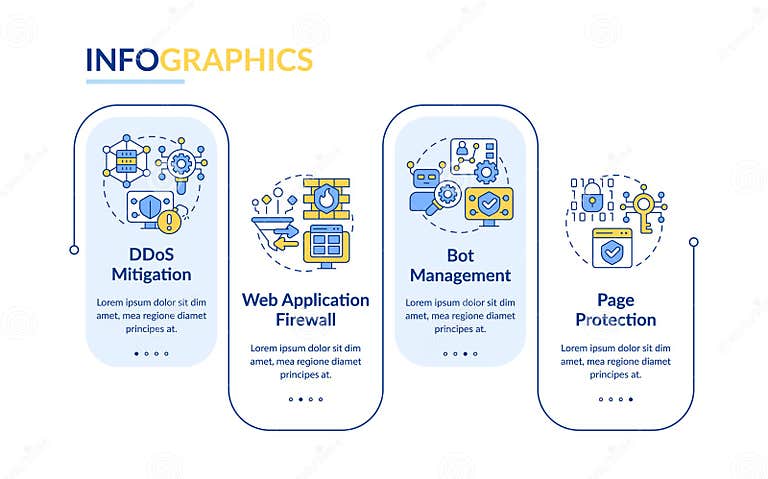 INFOGRAPHICS

DDoS Mitigation

Lorem ipsum dolor sit dim amet, mea regione diamet principes at.

Web Application Firewall

Lorem ipsum dolor sit dim amet, mea regione diamet principes at.

Bot Management

Lorem ipsum dolor sit dim amet, mea regione diamet principes at.

Page Protection

Lorem ipsum dolor sit dim amet, mea regione diamet principes at.