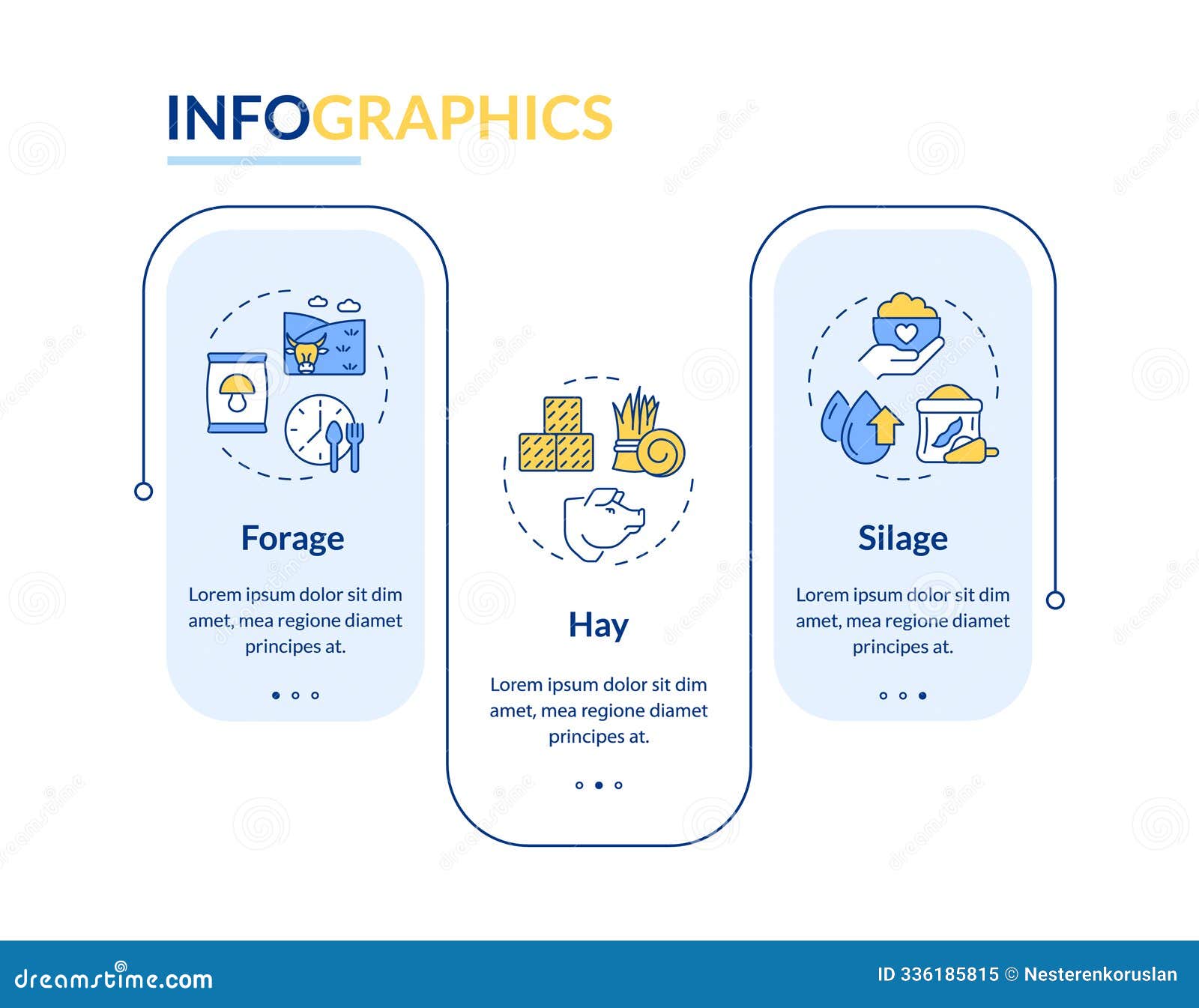 INFOGRAPHICS

Forage

Lorem ipsum dolor sit dim amet, mea regione diamet principes at.

Hay

Lorem ipsum dolor sit dim amet, mea regione diamet principes at.

Silage

Lorem ipsum dolor sit dim amet, mea regione diamet principes at.

dreamstime.com

ID 336185815 © Nesterenkoruslan