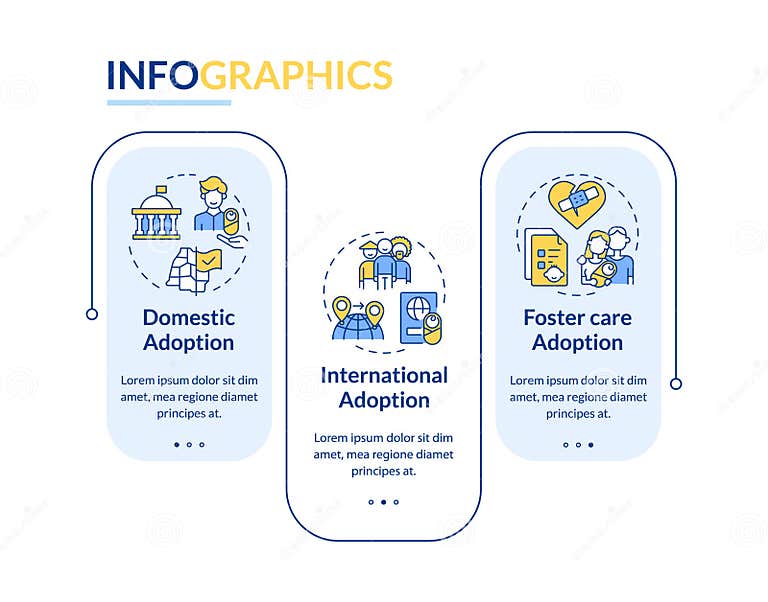 INFOGRAPHICS

Domestic Adoption

Lorem ipsum dolor sit dim amet, mea regione diamet principes at.

International Adoption

Lorem ipsum dolor sit dim amet, mea regione diamet principes at.

Foster care Adoption

Lorem ipsum dolor sit dim amet, mea regione diamet principes at.