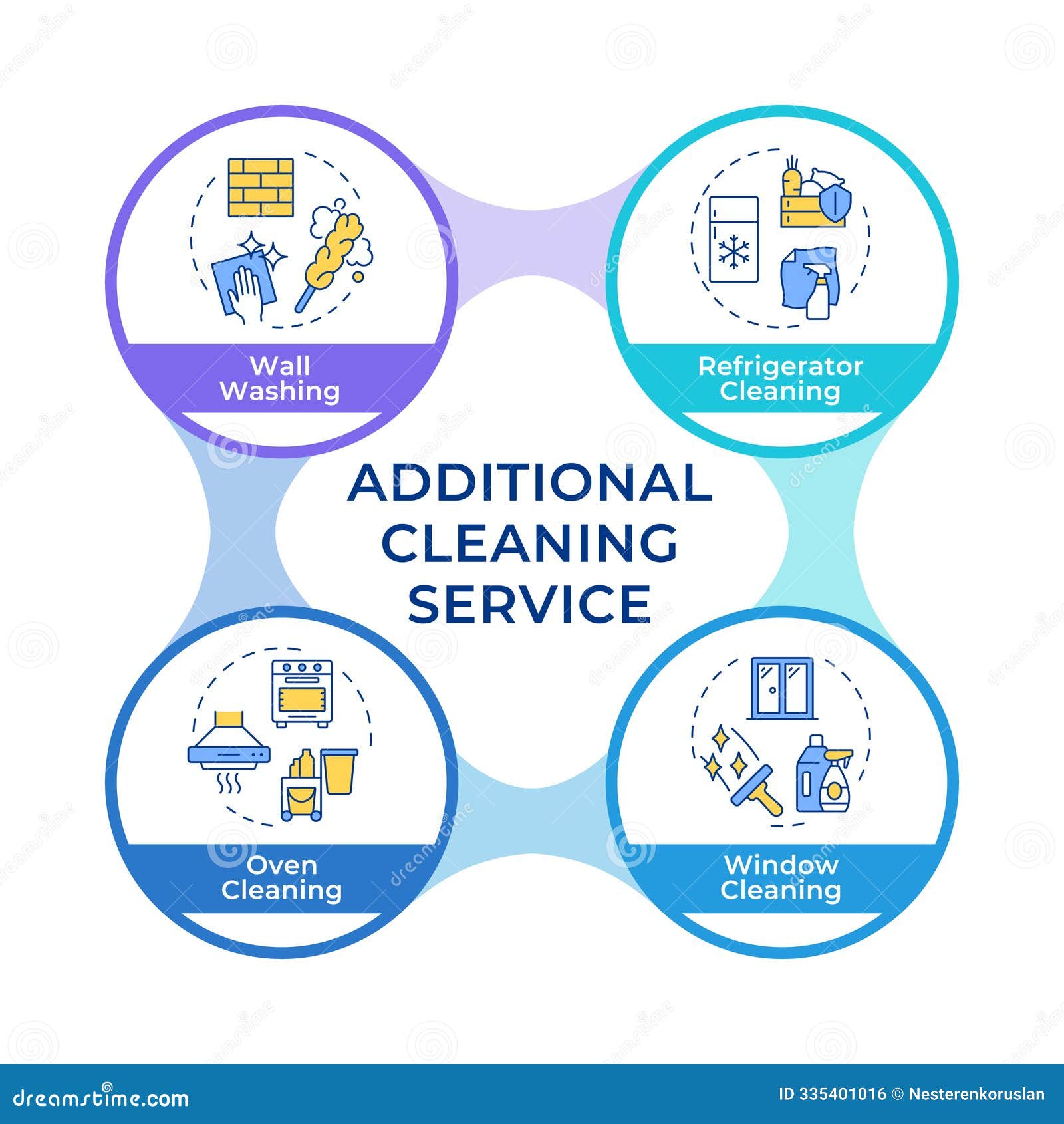 Wall Washing

Refrigerator Cleaning

ADDITIONAL CLEANING SERVICE

Oven Cleaning

Window Cleaning

dreamstime.com

ID 335401016 © Nesterenkoruslan