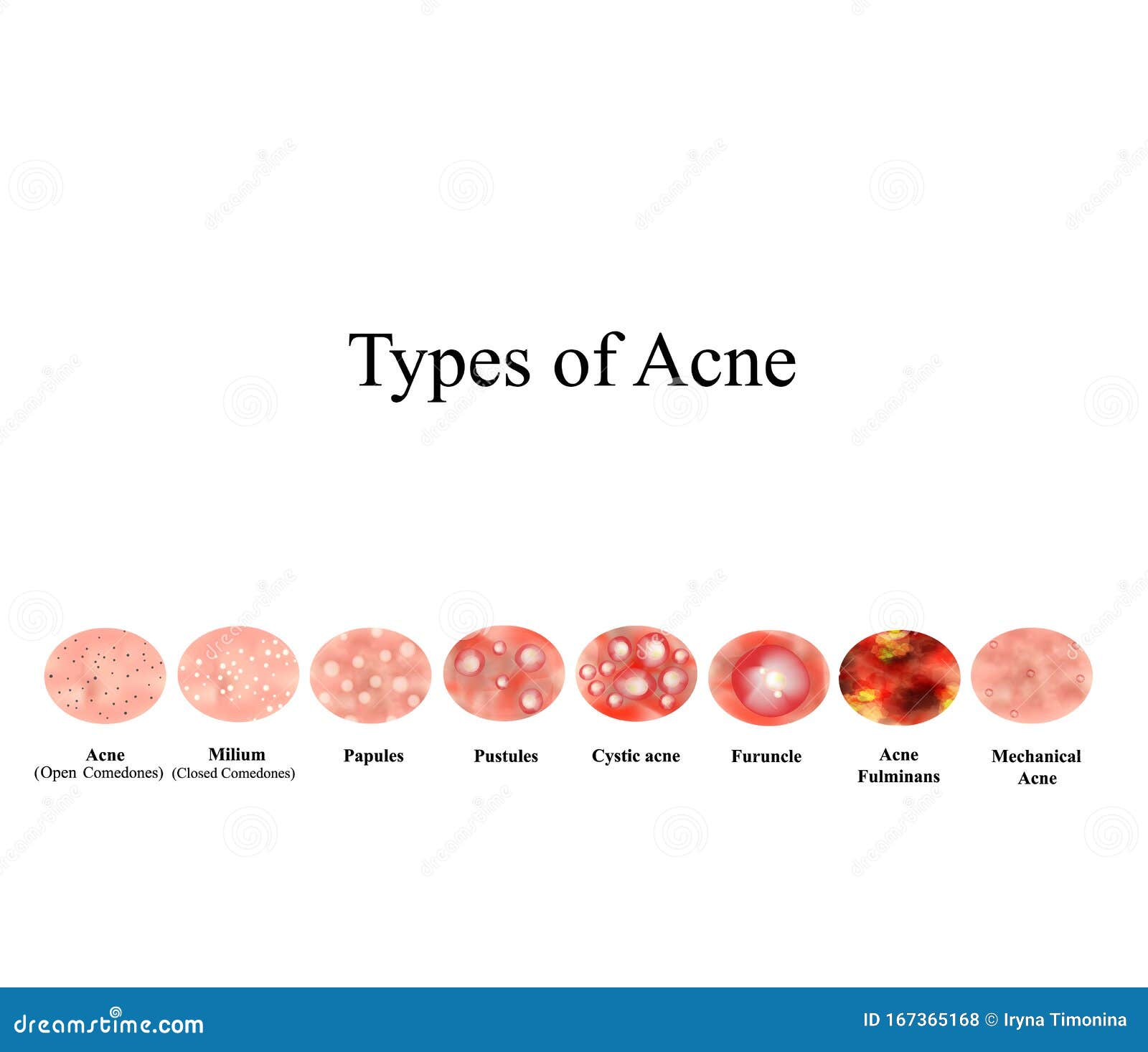 Types of Acne

Acne
(Open Comedones)

Milium
(Closed Comedones)

Papules

Pustules

Cystic acne

Furuncle

Acne
Fulminans

Mechanical
Acne

dreamstime.com

ID 167365168 © Iryna Timonina