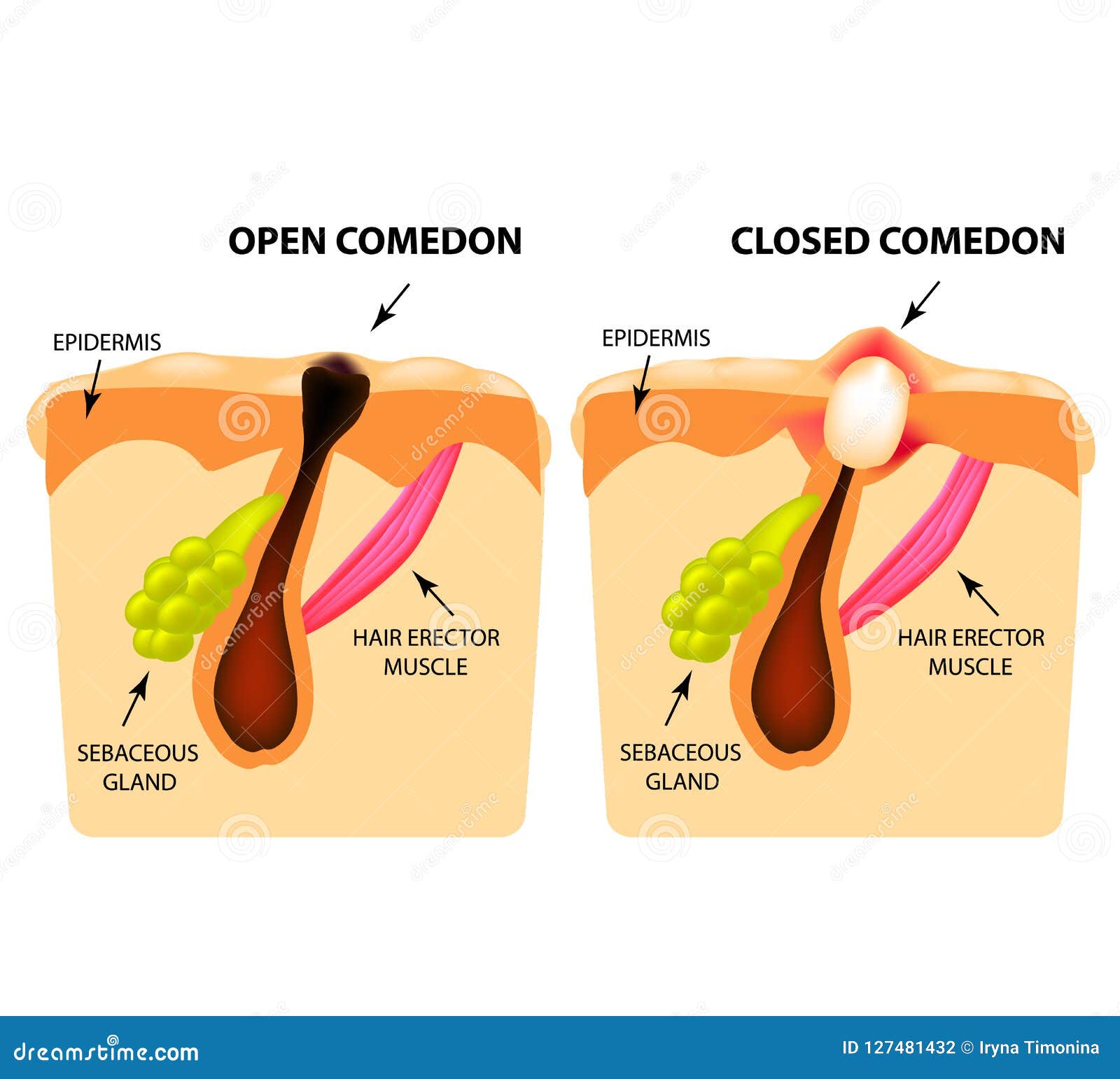 OPEN COMEDON

EPIDERMIS

HAIR ERECTOR MUSCLE

SEBACEOUS GLAND

CLOSED COMEDON

EPIDERMIS

HAIR ERECTOR MUSCLE

SEBACEOUS GLAND

dreamstime.com

ID 127481432 © Iryna Timonina