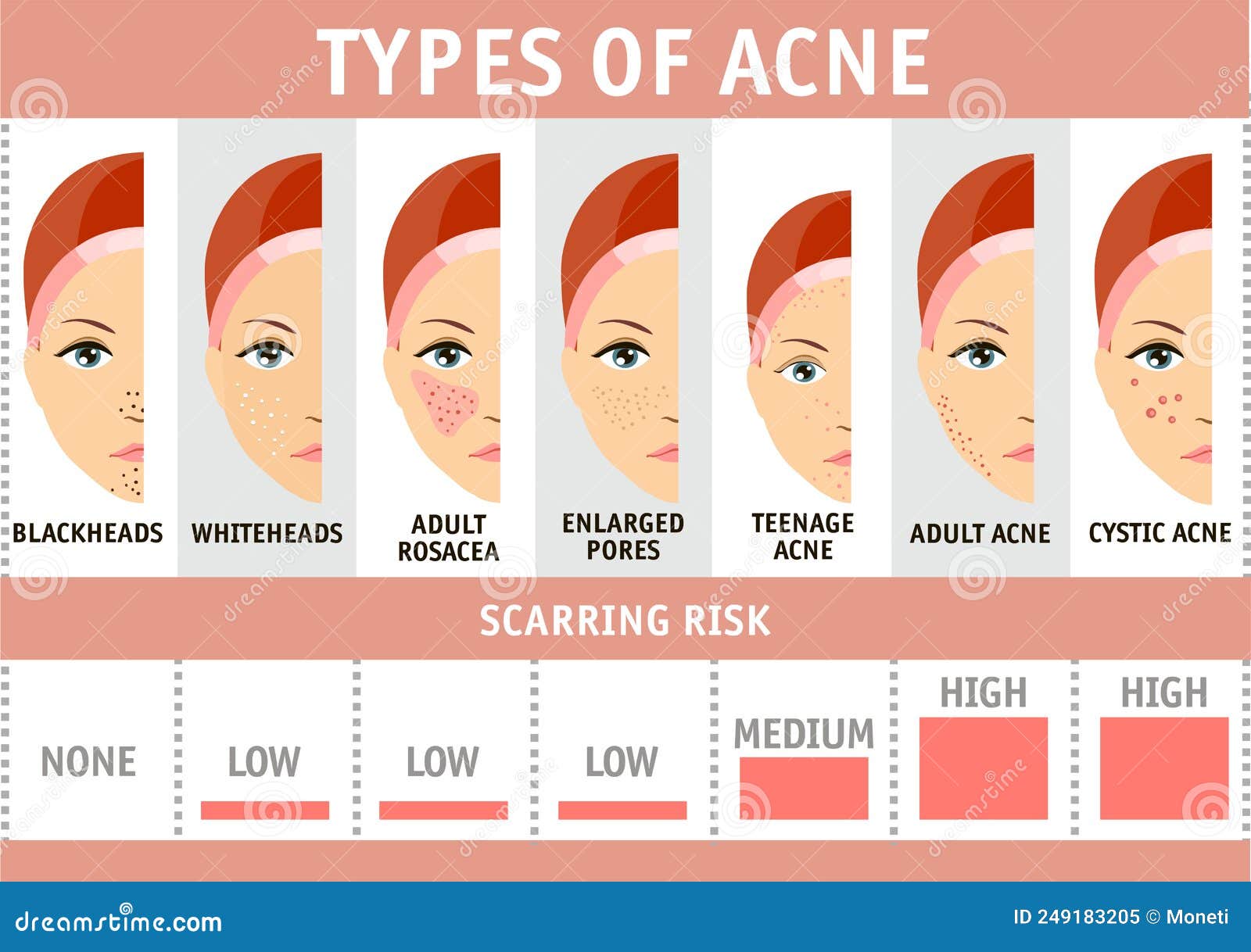 TYPES OF ACNE

BLACKHEADS

WHITEHEADS

ADULT ROSACEA

ENLARGED PORES

TEENAGE ACNE

ADULT ACNE

CYSTIC ACNE

SCARRING RISK

NONE

LOW

LOW

LOW

MEDIUM

HIGH

HIGH

dreamstime.com

ID 249183205 © Moneti