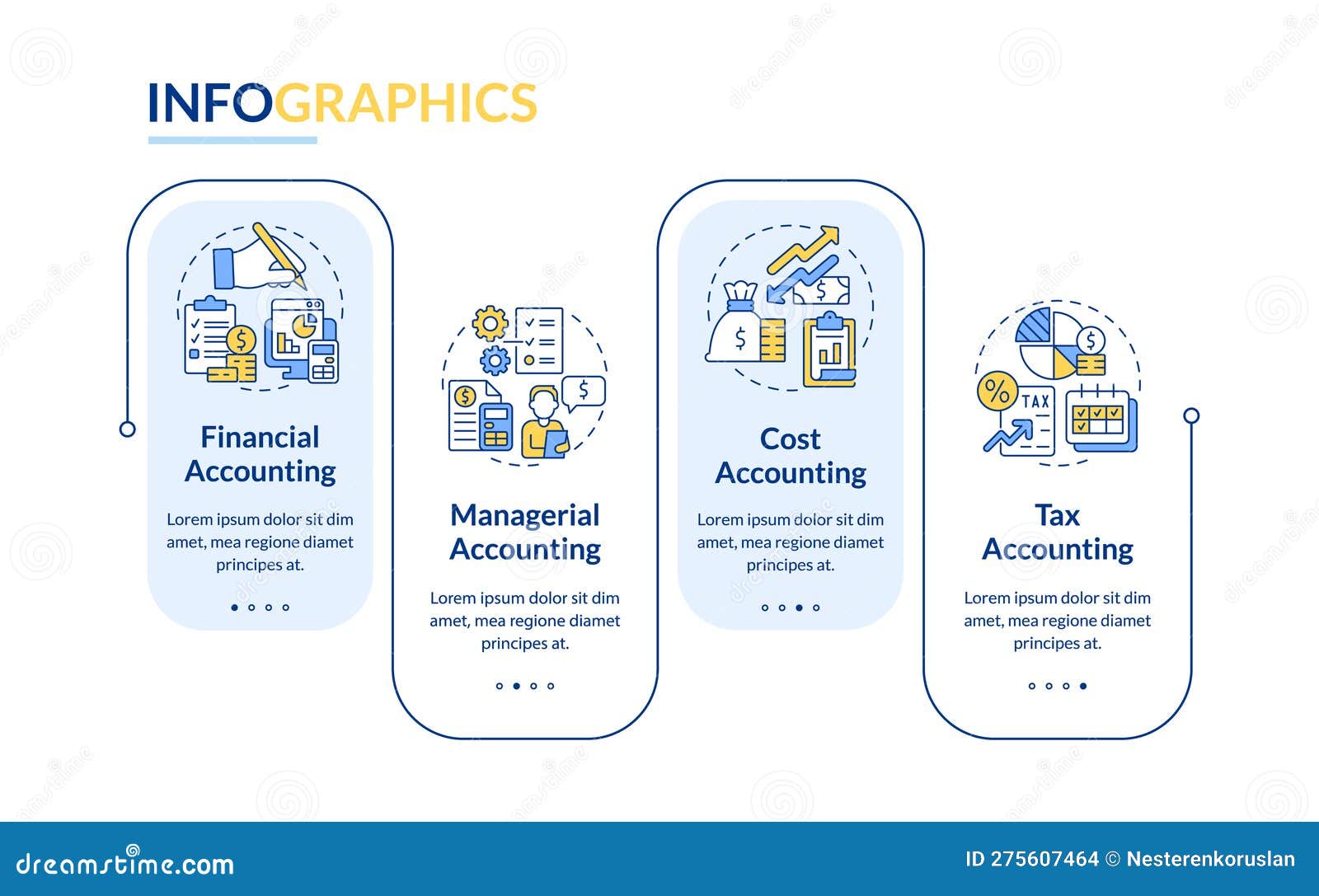 INFOGRAPHICS

Financial Accounting

Lorem ipsum dolor sit dim amet, mea regione diamet principes at.

Managerial Accounting

Lorem ipsum dolor sit dim amet, mea regione diamet principes at.

Cost Accounting

Lorem ipsum dolor sit dim amet, mea regione diamet principes at.

TAX

Tax Accounting

Lorem ipsum dolor sit dim amet, mea regione diamet principes at.

dreamstime.com

ID 275607464 © Nesterenkoruslan