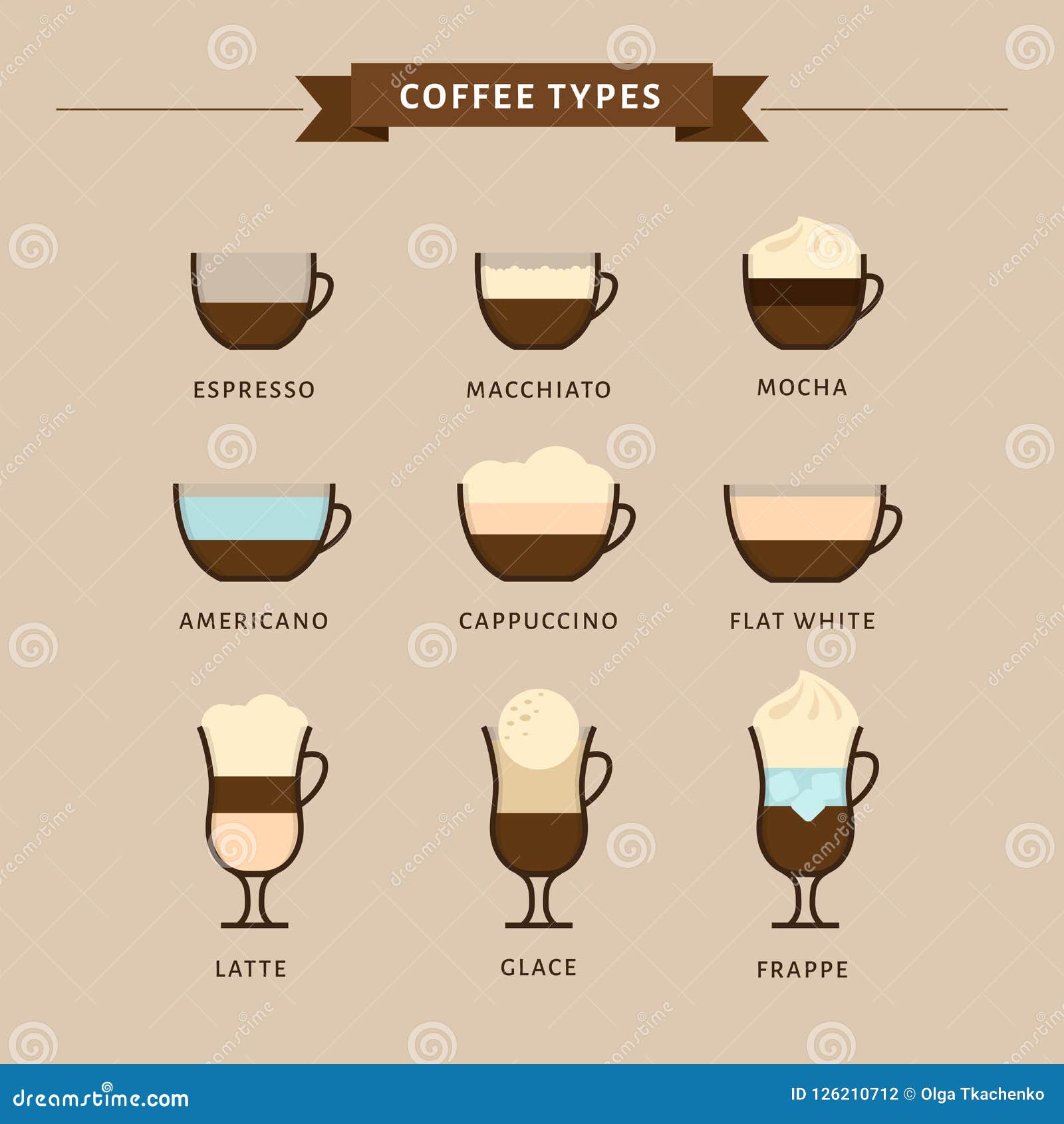 COFFEE TYPES

ESPRESSO

MACCHIATO

MOCHA

AMERICANO

CAPPUCCINO

FLAT WHITE

LATTE

GLACE

FRAPPE

dreamstime.com

ID 126210712 © Olga Tkachenko