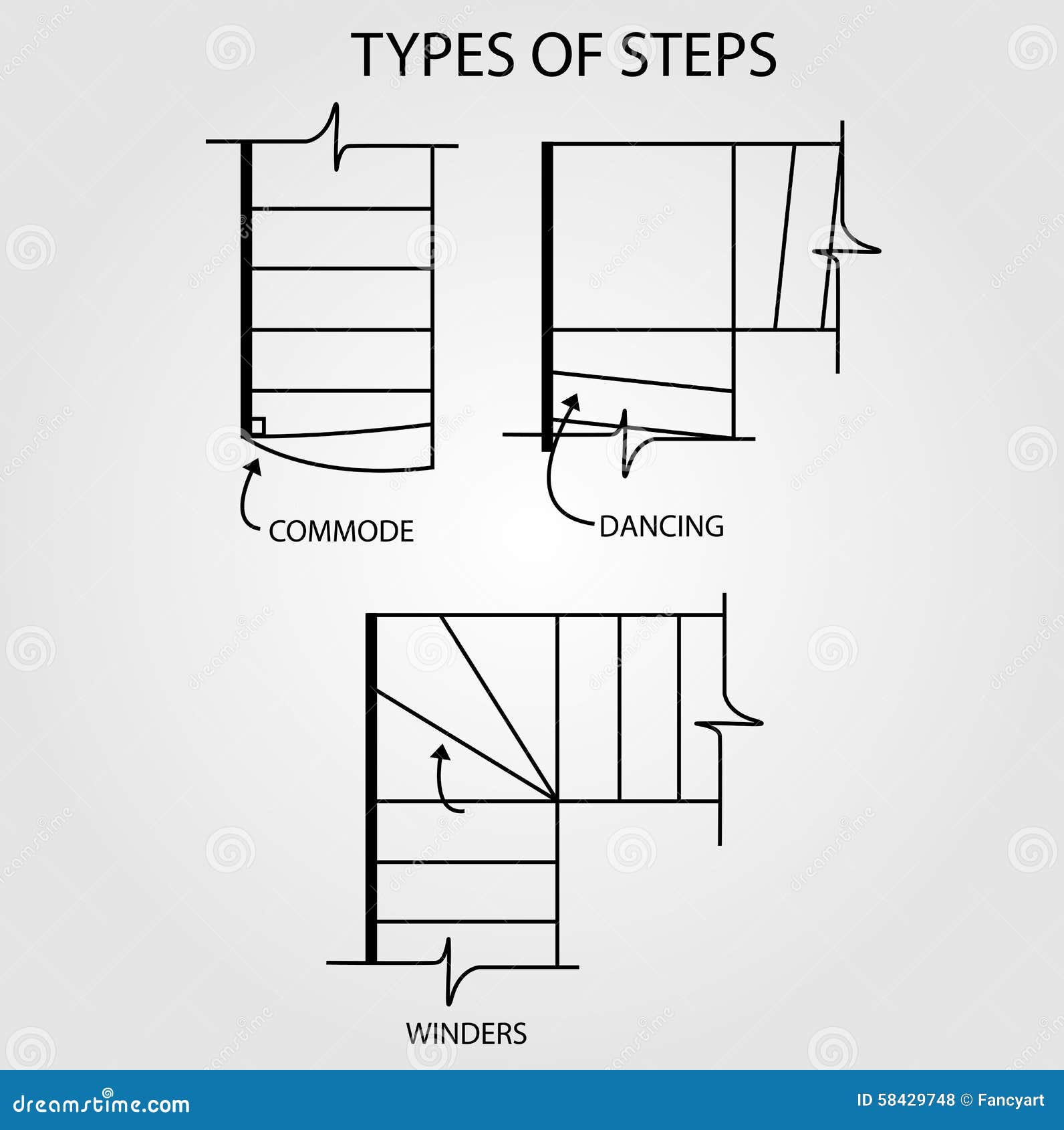 TYPES OF STEPS

COMMODE

DANCING

WINDERS

dreamstime.com

ID 58429748 © Fancyart