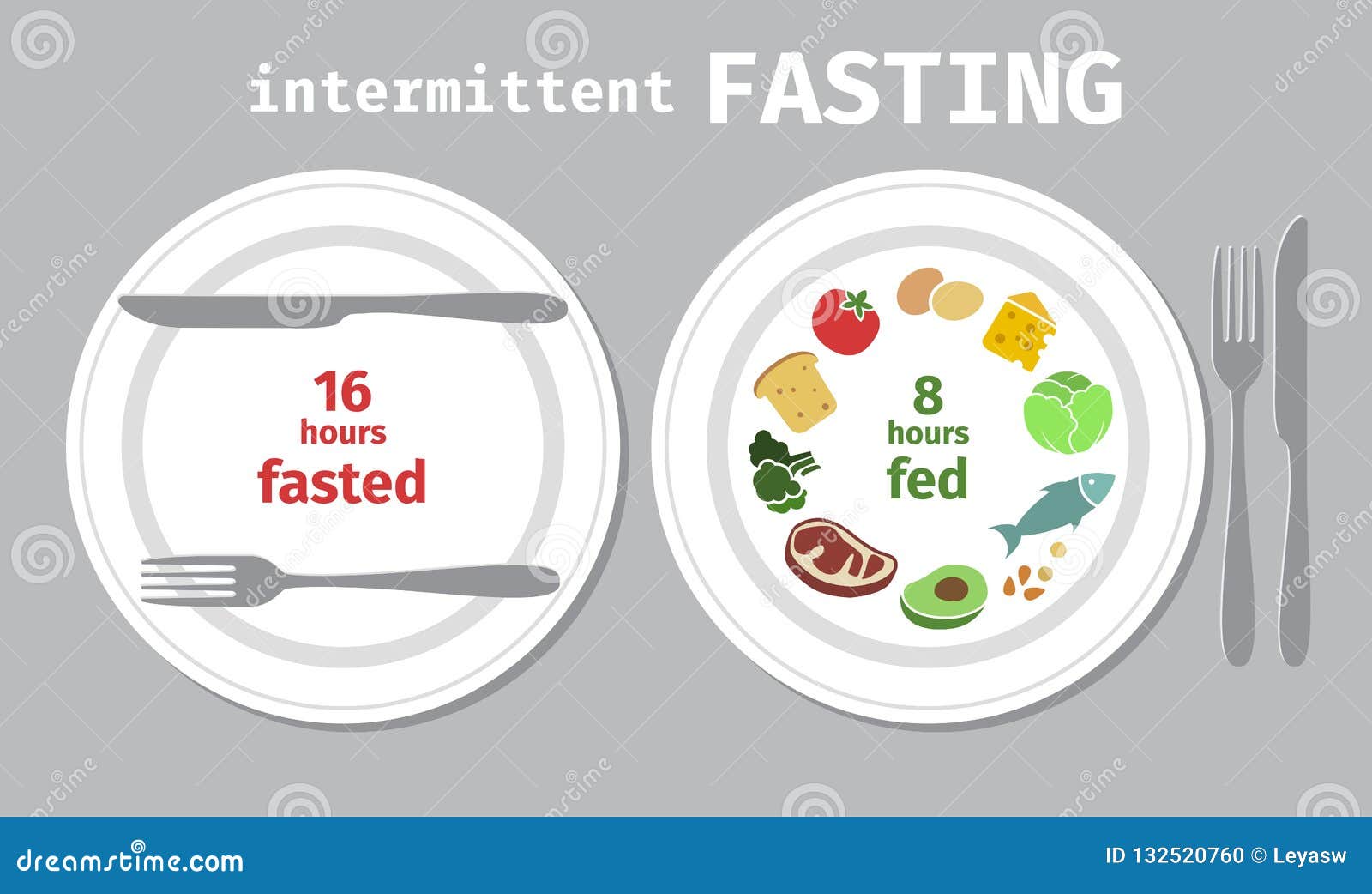 intermittent FASTING

16 hours fasted

8 hours fed

dreamstime.com

ID 132520760 © Leyasw