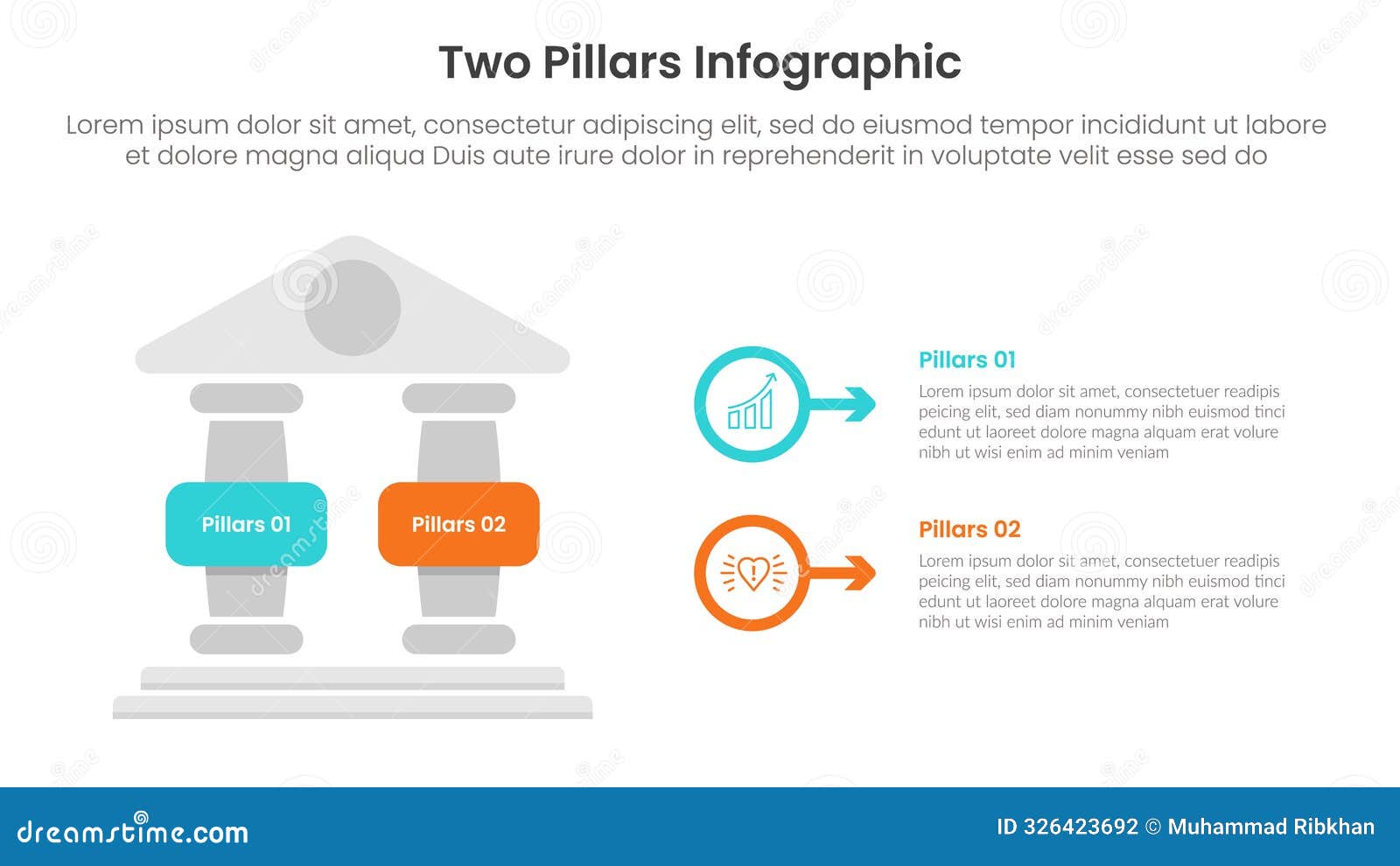 Two Pillars Infographic

Lorem ipsum dolor sit amet, consectetur adipiscing elit, sed do eiusmod tempor incididunt ut labore et dolore magna aliqua Duis aute irure dolor in reprehenderit in voluptate velit esse sed do

Pillars 01

Pillars 02

Pillars 01

Lorem ipsum dolor sit amet, consectetuer readipis peicing elit, sed diam nonummy nibh euismod tinci edunt ut laoreet dolore magna alquam erat volure nibh ut wisi enim ad minim veniam

Pillars 02

Lorem ipsum dolor sit amet, consectetuer readipis peicing elit, sed diam nonummy nibh euismod tinci edunt ut laoreet dolore magna alquam erat volure nibh ut wisi enim ad minim veniam

dreamstime.com

ID 326423692 © Muhammad Ribkhan