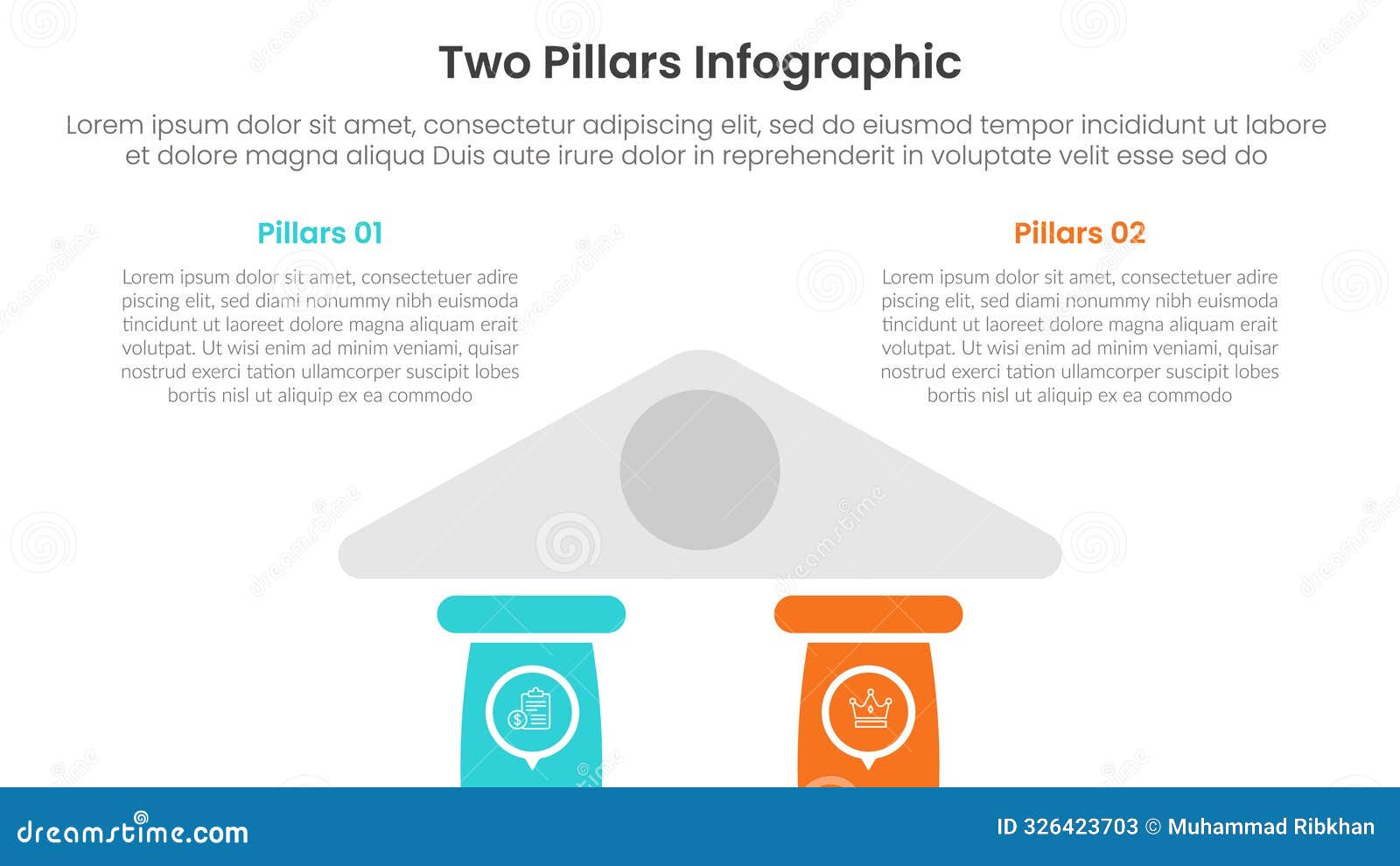 Two Pillars Infographic

Lorem ipsum dolor sit amet, consectetur adipiscing elit, sed do eiusmod tempor incididunt ut labore et dolore magna aliqua Duis aute irure dolor in reprehenderit in voluptate velit esse sed do

Pillars 01

Lorem ipsum dolor sit amet, consectetuer adire piscing elit, sed diami nonummy nibh euismoda tincidunt ut laoreet dolore magna aliquam erait volutpat. Ut wisi enim ad minim veniami, quisar nostrud exerci tation ullamcorper suscipit lobes bortis nisl ut aliquip ex ea commodo

Pillars 02

Lorem ipsum dolor sit amet, consectetuer adire piscing elit, sed diami nonummy nibh euismoda tincidunt ut laoreet dolore magna aliquam erait volutpat. Ut wisi enim ad minim veniami, quisar nostrud exerci tation ullamcorper suscipit lobes bortis nisl ut aliquip ex ea commodo

dreamstime.com

ID 326423703 © Muhammad Ribkhan