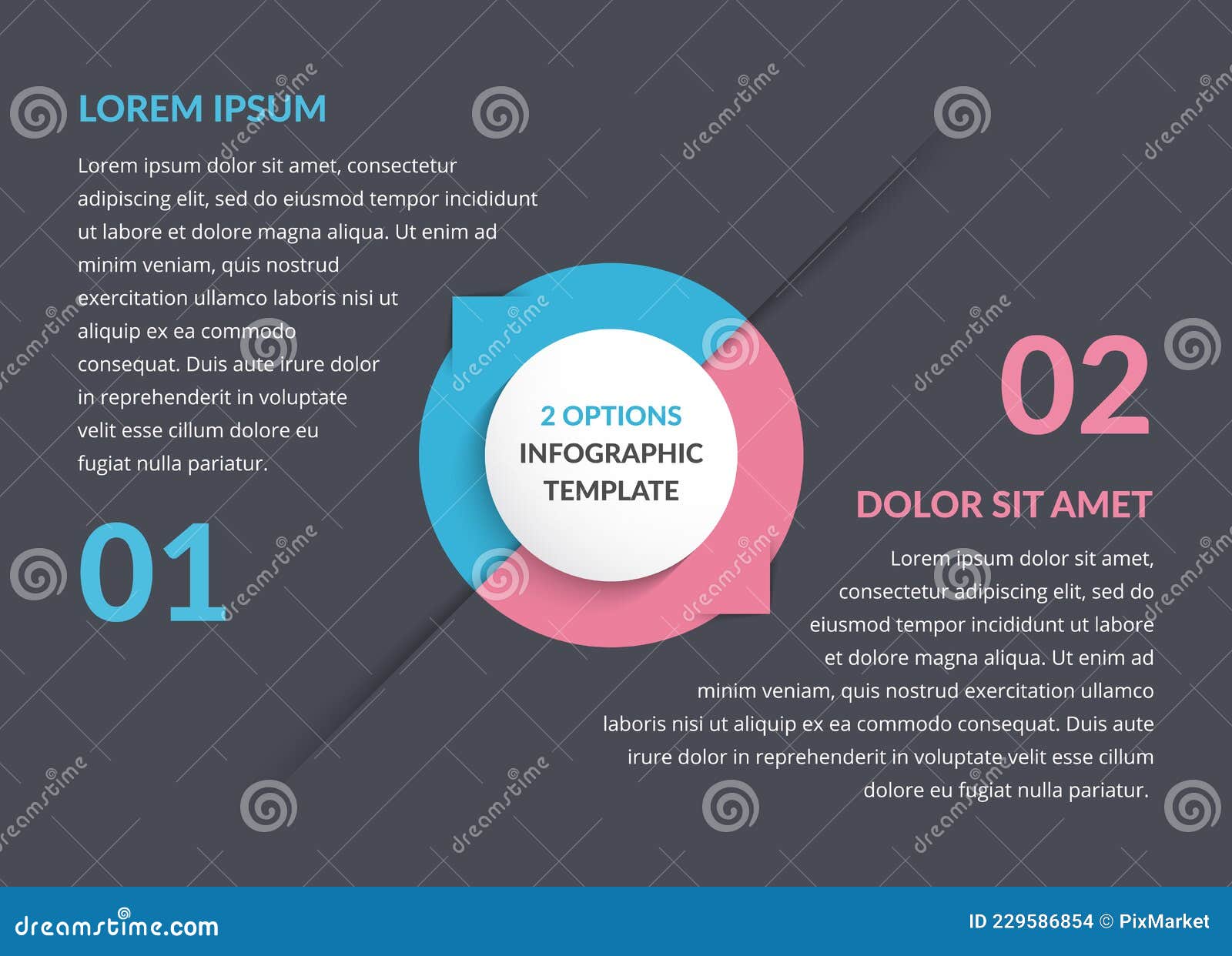 LOREM IPSUM

Lorem ipsum dolor sit amet, consectetur adipiscing elit, sed do eiusmod tempor incididunt ut labore et dolore magna aliqua. Ut enim ad minim veniam, quis nostrud exercitation ullamco laboris nisi ut aliquip ex ea commodo consequat. Duis aute irure dolor in reprehenderit in voluptate velit esse cillum dolore eu fugiat nulla pariatur.

01

2 OPTIONS
INFOGRAPHIC
TEMPLATE

02

DOLOR SIT AMET

Lorem ipsum dolor sit amet, consectetur adipiscing elit, sed do eiusmod tempor incididunt ut labore et dolore magna aliqua. Ut enim ad minim veniam, quis nostrud exercitation ullamco laboris nisi ut aliquip ex ea commodo consequat. Duis aute irure dolor in reprehenderit in voluptate velit esse cillum dolore eu fugiat nulla pariatur.

dreamstime.com

ID 229586854 © PixMarket