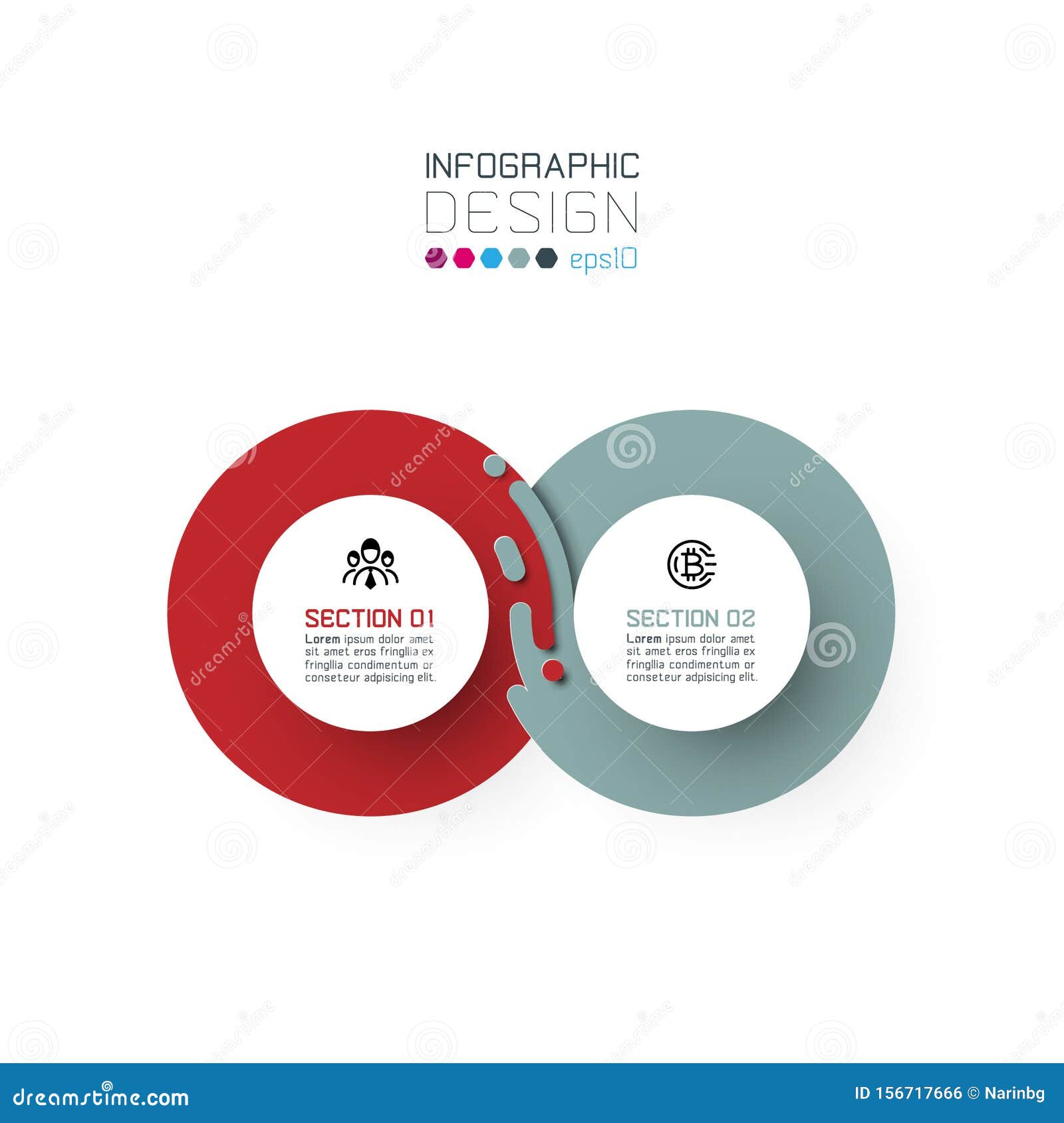 INFOGRAPHIC
DESIGN
eps10

SECTION 01
Lorem ipsum dolor amet sit amet eros fringllia ex fringllia condimentum or conseteur adpisicing elit.

SECTION 02
Lorem ipsum dolor amet sit amet eros fringllia ex fringllia condimentum or conseteur adpisicing elit.

dreamstime.com
ID 156717666 © Narinbg