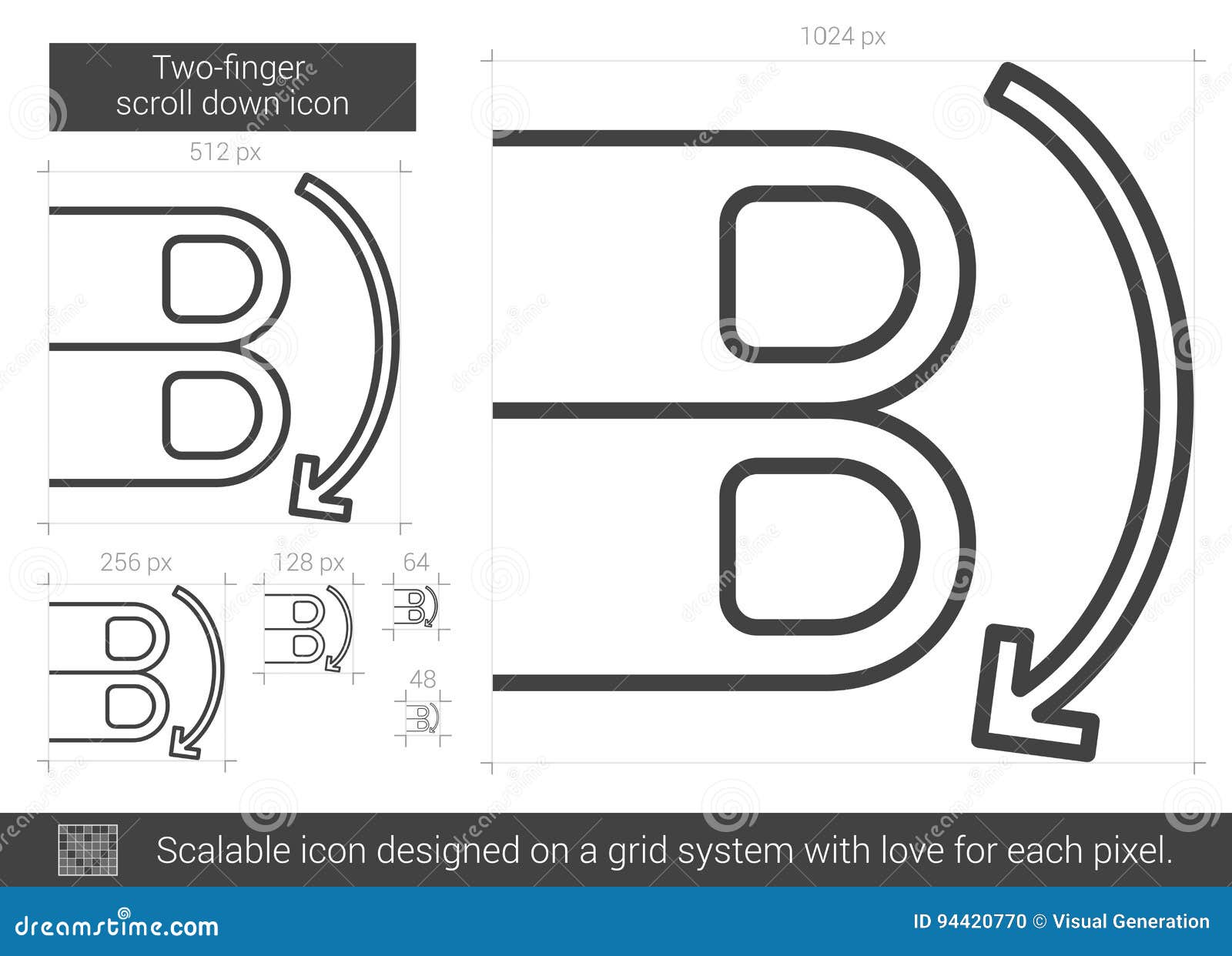 Two-finger scroll down icon

512 px

1024 px

256 px

128 px

64

48

Scalable icon designed on a grid system with love for each pixel.

dreamstime.com

ID 94420770 © Visual Generation