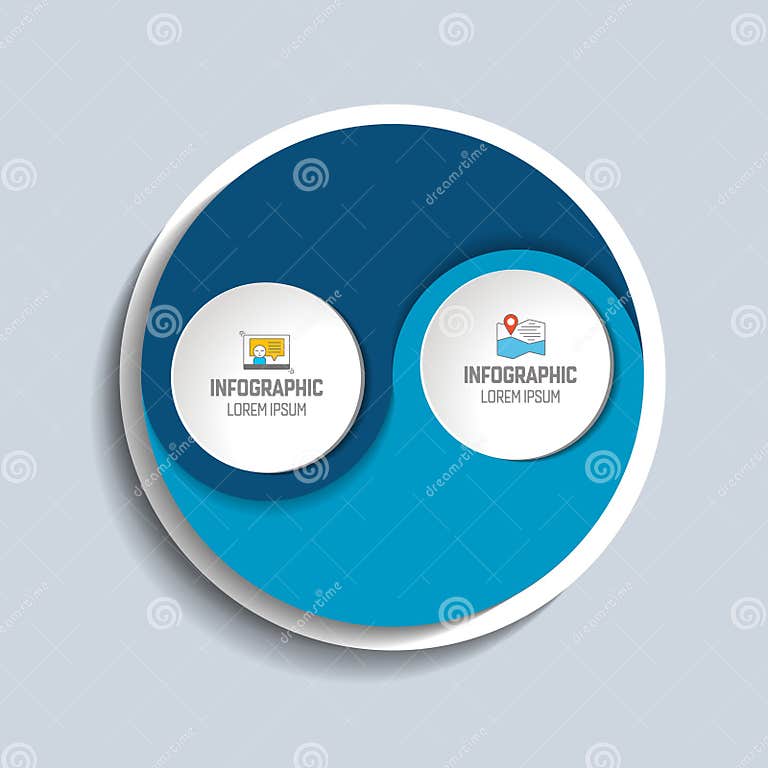 INFOGRAPHIC
LOREM IPSUM

INFOGRAPHIC
LOREM IPSUM

dreamstime