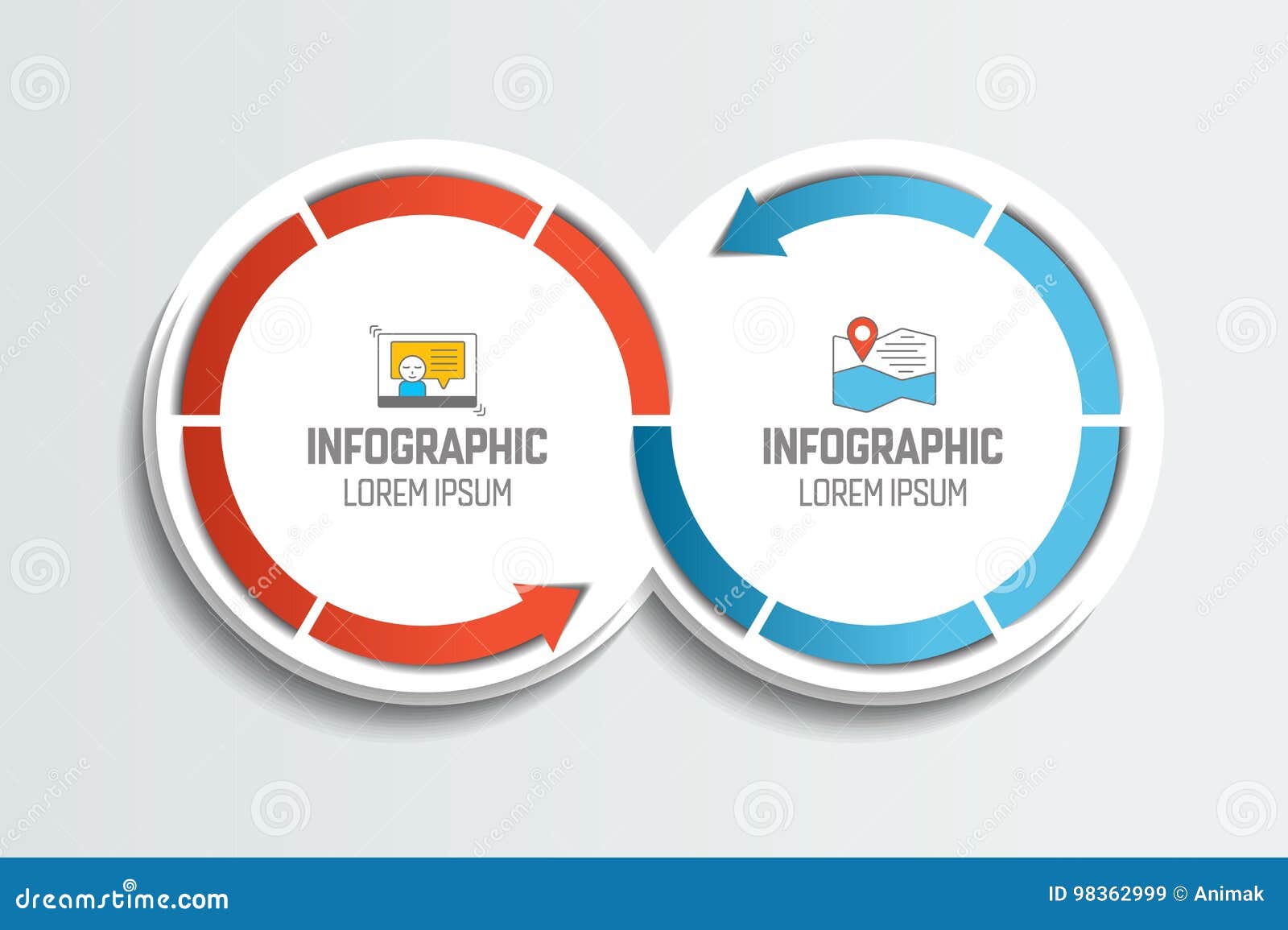 INFOGRAPHIC
LOREM IPSUM

INFOGRAPHIC
LOREM IPSUM

dreamstime.com

ID 98362999 © Animak