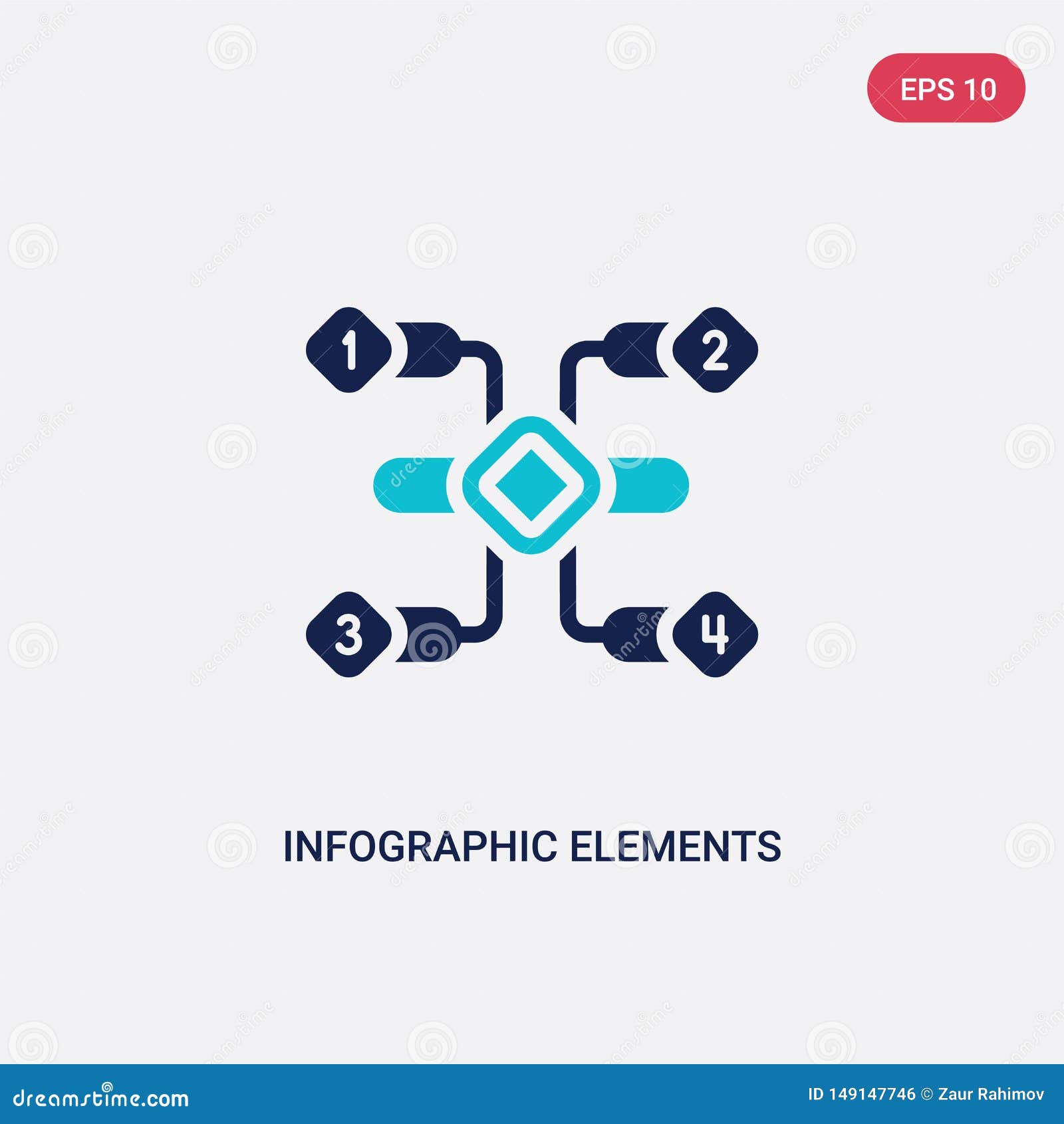 EPS 10

1

2

3

4

INFOGRAPHIC ELEMENTS

dreamstime.com

ID 149147746 © Zaur Rahimov