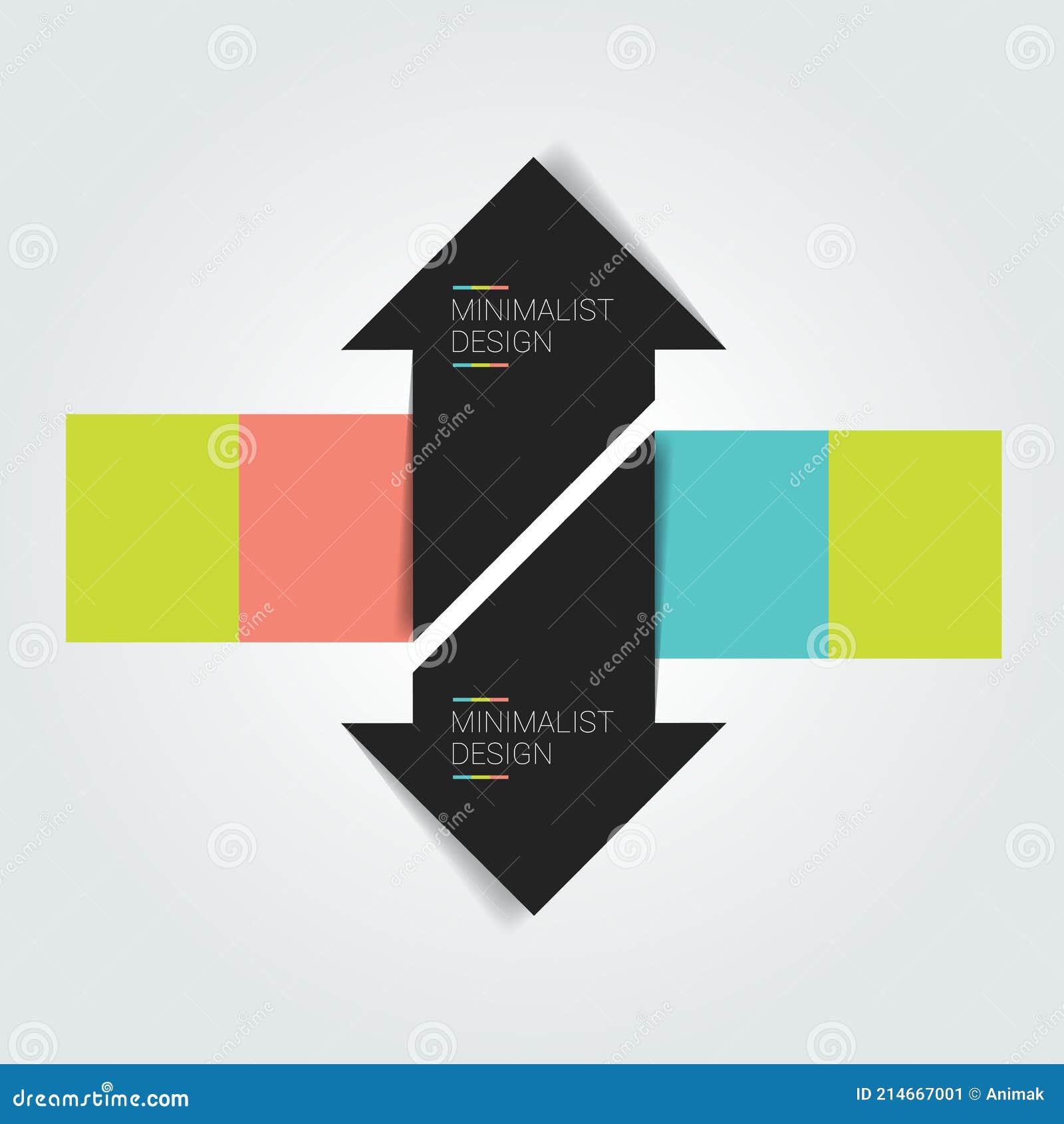 MINIMALIST DESIGN

MINIMALIST DESIGN

dreamstime.com

ID 214667001 © Animak