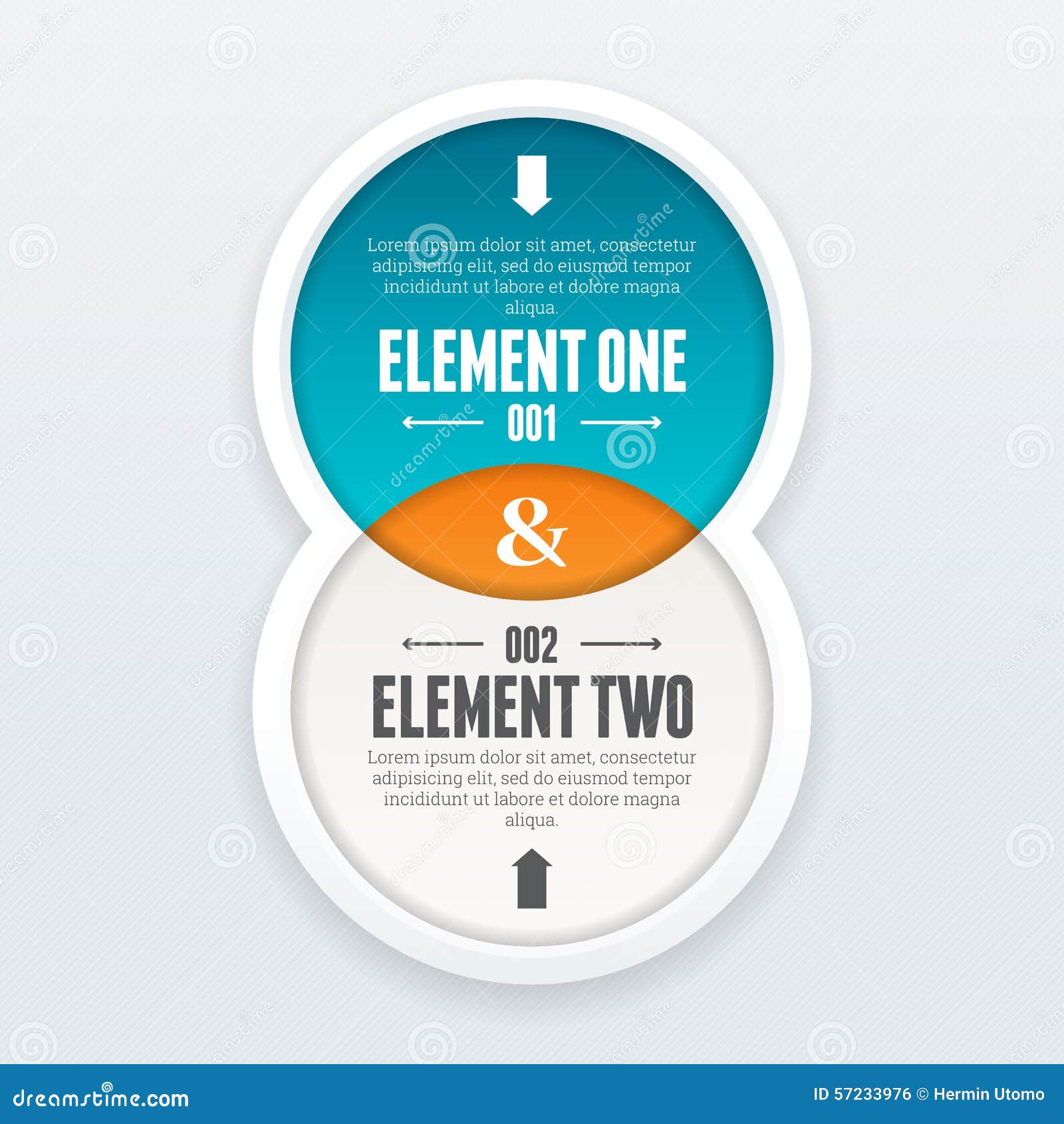 Lorem ipsum dolor sit amet, consectetur adipisicing elit, sed do eiusmod tempor incididunt ut labore et dolore magna aliqua.

ELEMENT ONE

001

&

002

ELEMENT TWO

Lorem ipsum dolor sit amet, consectetur adipisicing elit, sed do eiusmod tempor incididunt ut labore et dolore magna aliqua.

dreamstime.com

ID 57233976 © Hermin Utomo