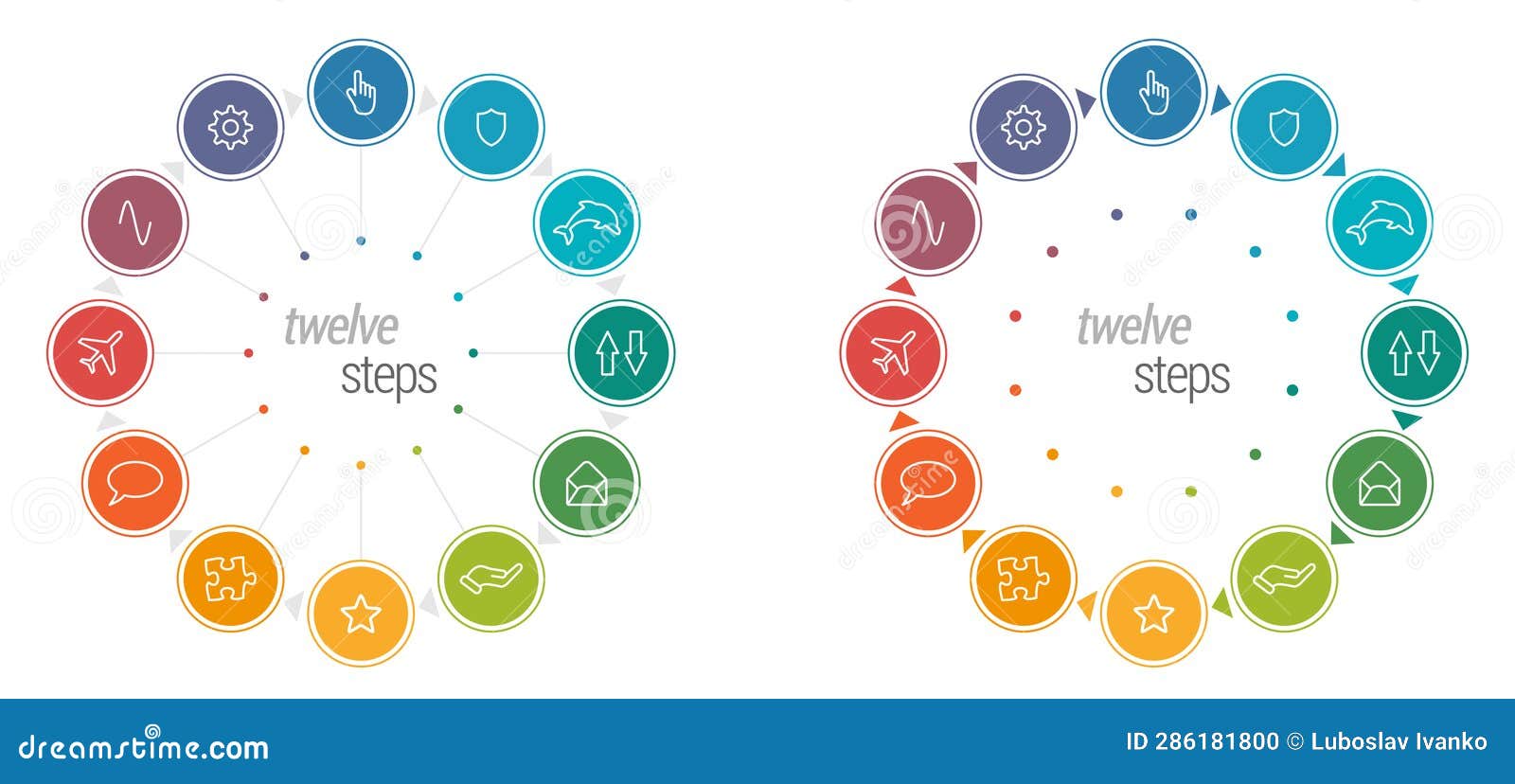 twelve
steps

twelve
steps

dreamstime.com

ID 286181800 © Luboslav Ivanko