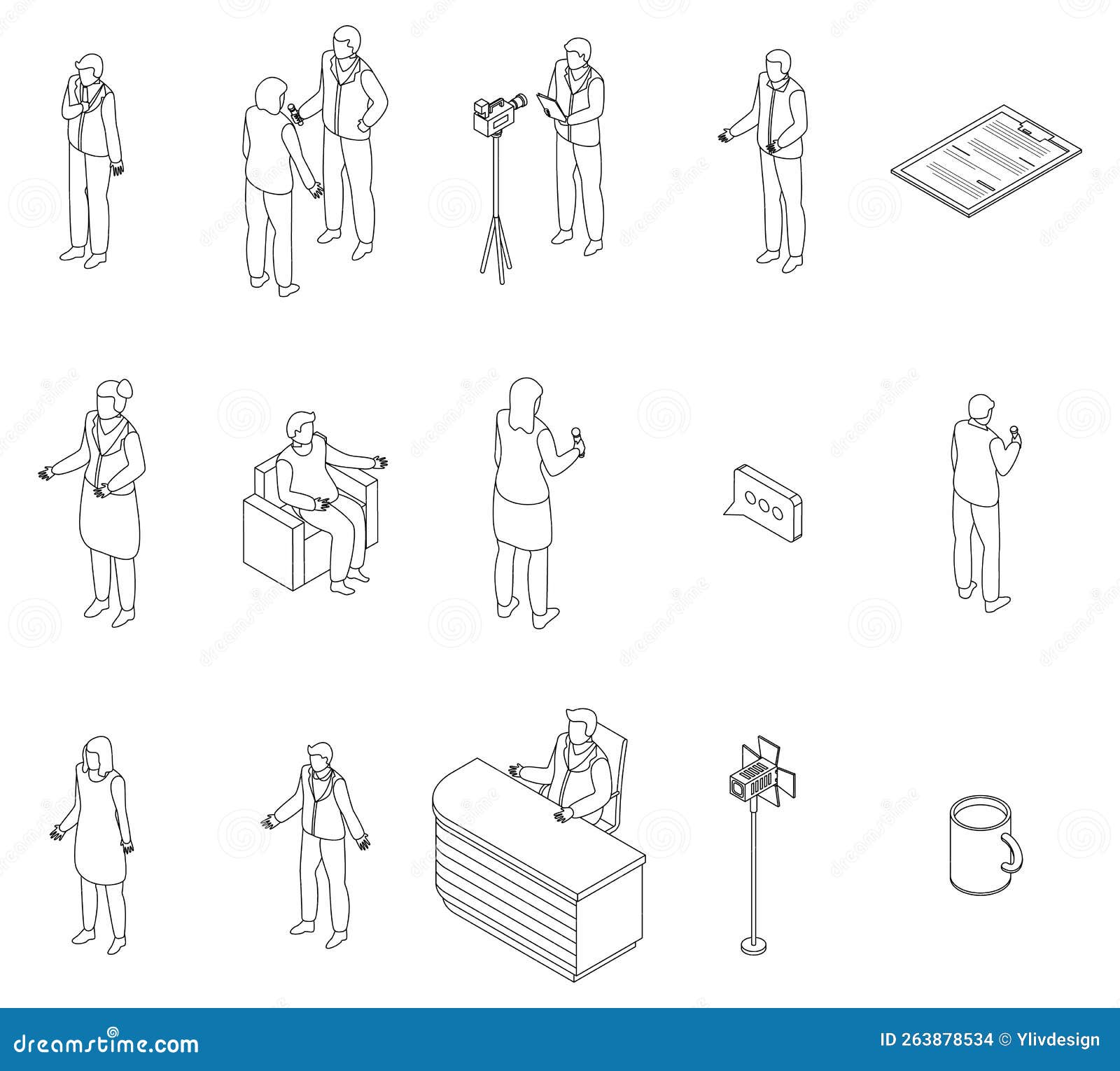 dreamstime.com

ID 263878534 © Ylivdesign