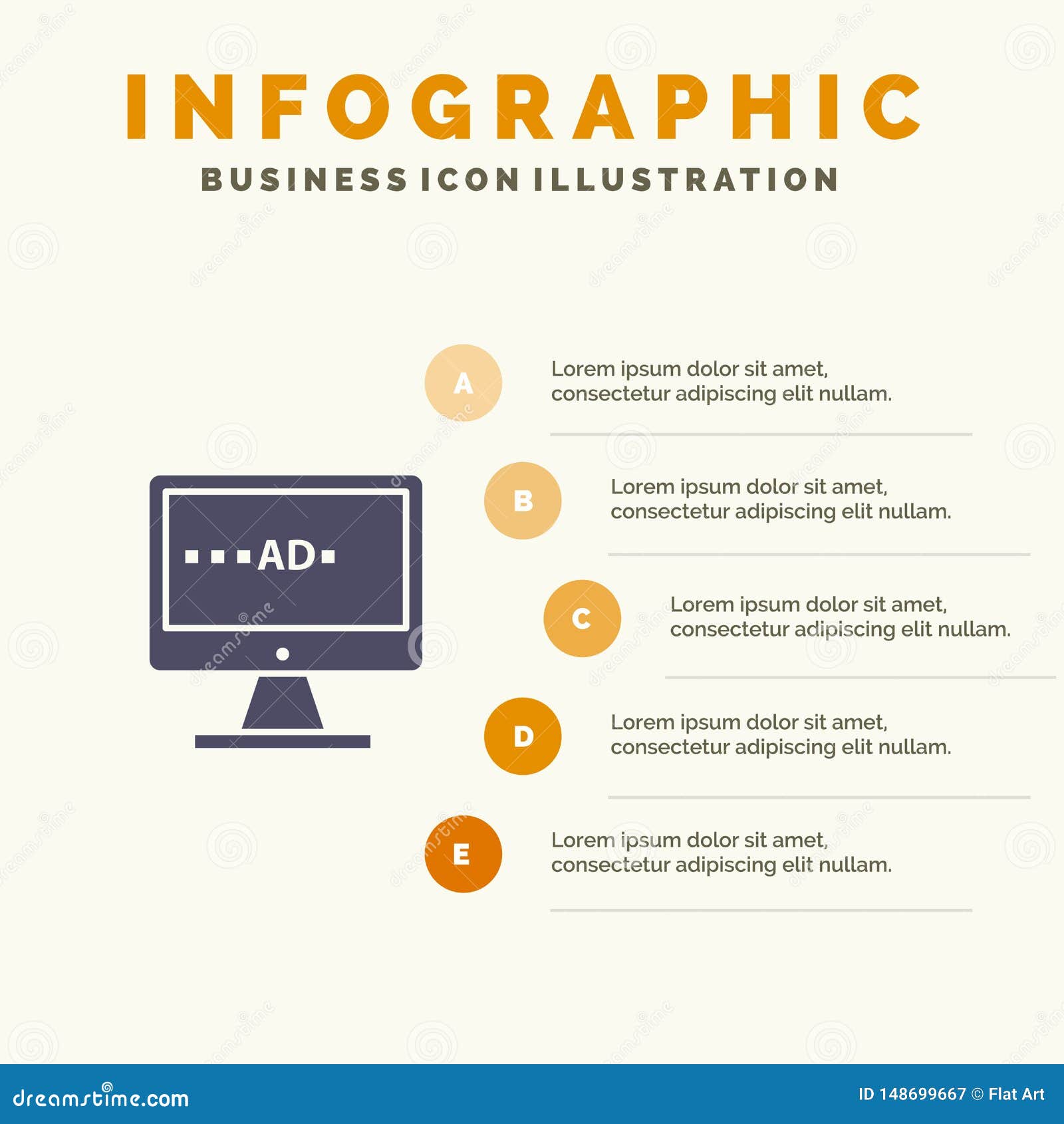 INFOGRAPHIC
BUSINESS ICON ILLUSTRATION

AD

A
Lorem ipsum dolor sit amet, consectetur adipiscing elit nullam.

B
Lorem ipsum dolor sit amet, consectetur adipiscing elit nullam.

C
Lorem ipsum dolor sit amet, consectetur adipiscing elit nullam.

D
Lorem ipsum dolor sit amet, consectetur adipiscing elit nullam.

E
Lorem ipsum dolor sit amet, consectetur adipiscing elit nullam.

dreamstime.com
ID 148699667 © Flat Art