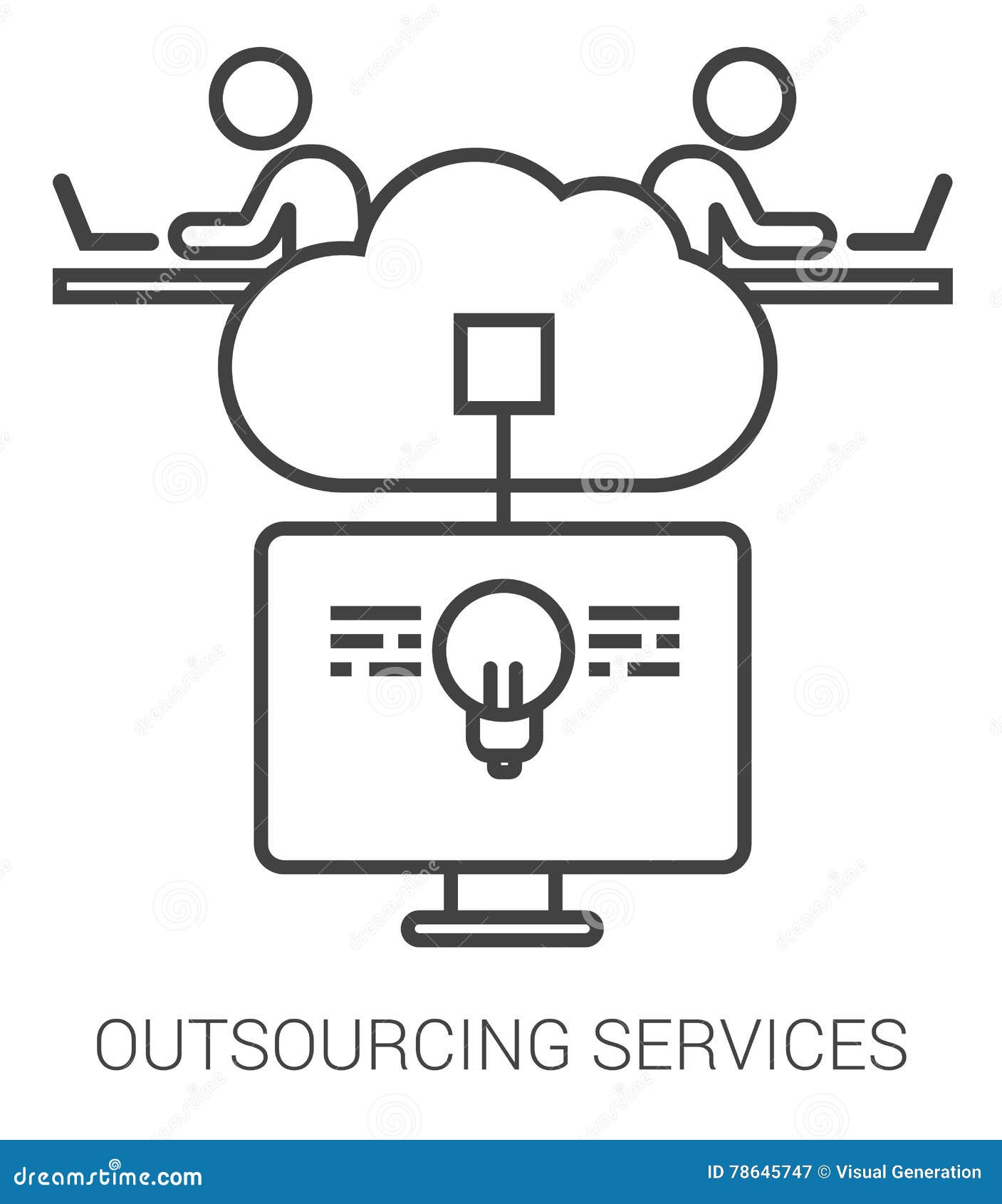 OUTSOURCING SERVICES

dreamstime.com

ID 78645747 © Visual Generation