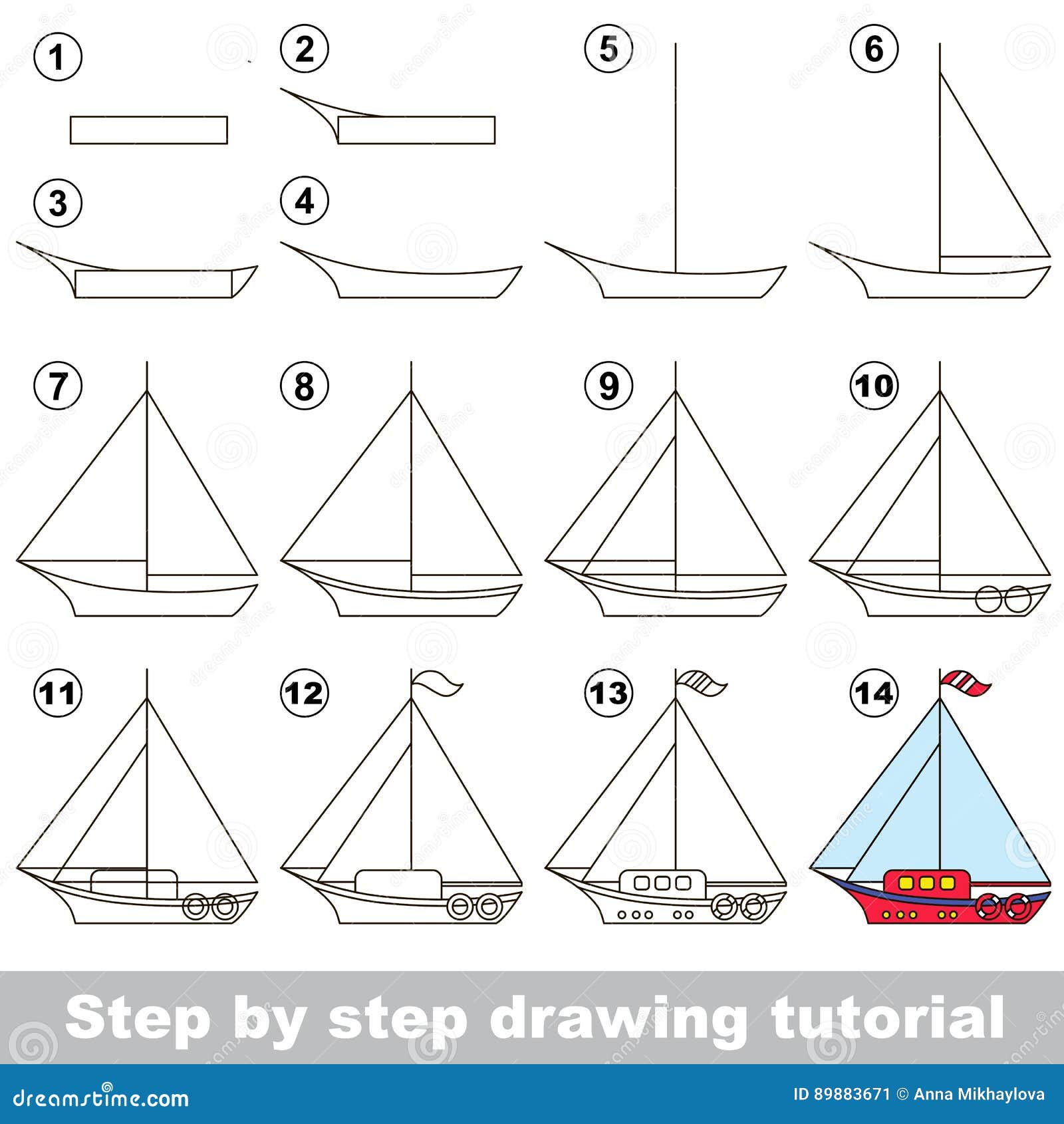 1
2
5
6
3
4
7
8
9
10
11
12
13
14

Step by step drawing tutorial

dreamstime.com
ID 89883671 © Anna Mikhaylova