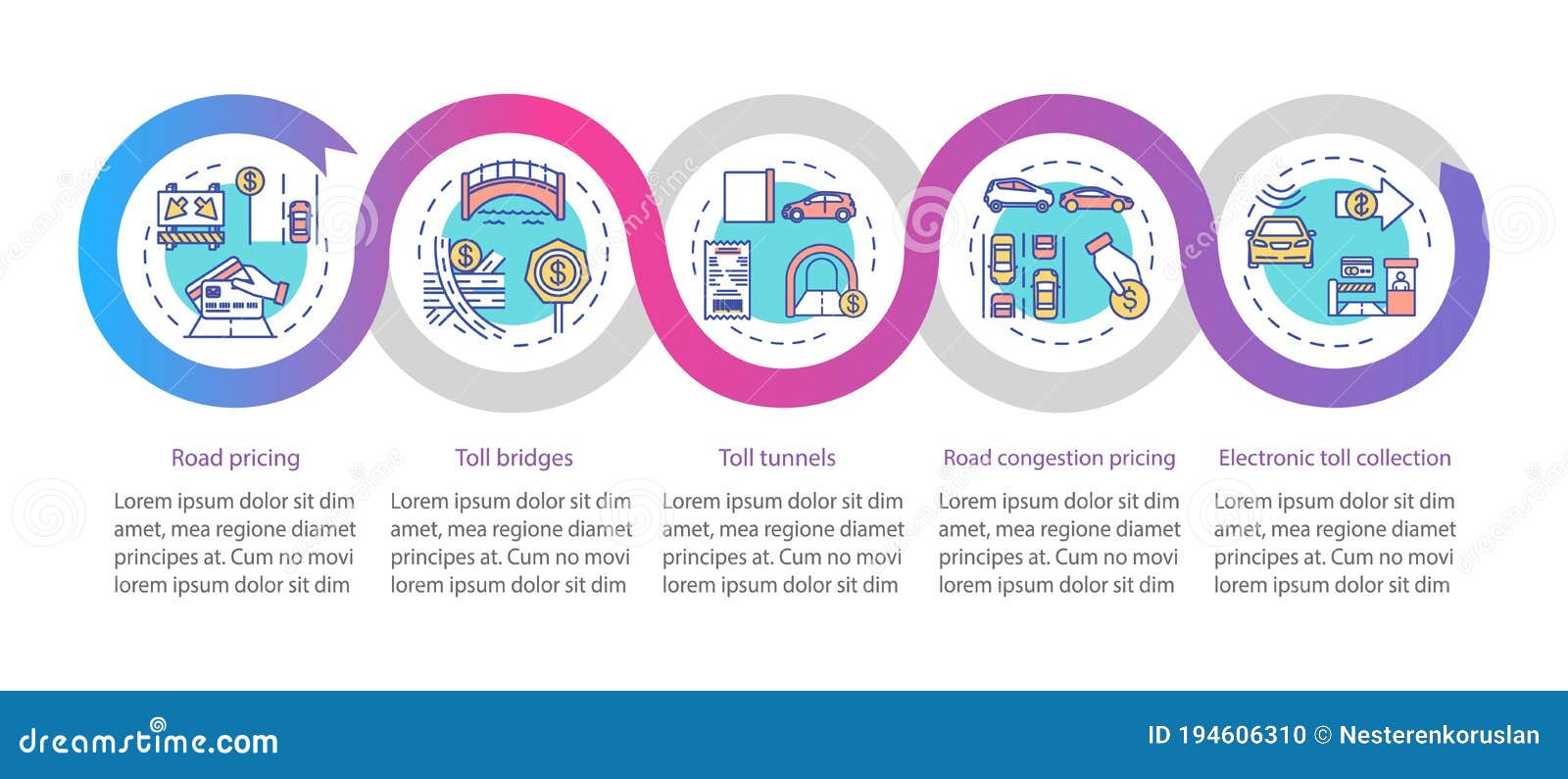 Road pricing

Lorem ipsum dolor sit dim amet, mea regione diamet principes at. Cum no movi lorem ipsum dolor sit dim

Toll bridges

Lorem ipsum dolor sit dim amet, mea regione diamet principes at. Cum no movi lorem ipsum dolor sit dim

Toll tunnels

Lorem ipsum dolor sit dim amet, mea regione diamet principes at. Cum no movi lorem ipsum dolor sit dim

Road congestion pricing

Lorem ipsum dolor sit dim amet, mea regione diamet principes at. Cum no movi lorem ipsum dolor sit dim

Electronic toll collection

Lorem ipsum dolor sit dim amet, mea regione diamet principes at. Cum no movi lorem ipsum dolor sit dim

dreamstime.com

ID 194606310 © Nesterenkoruslan