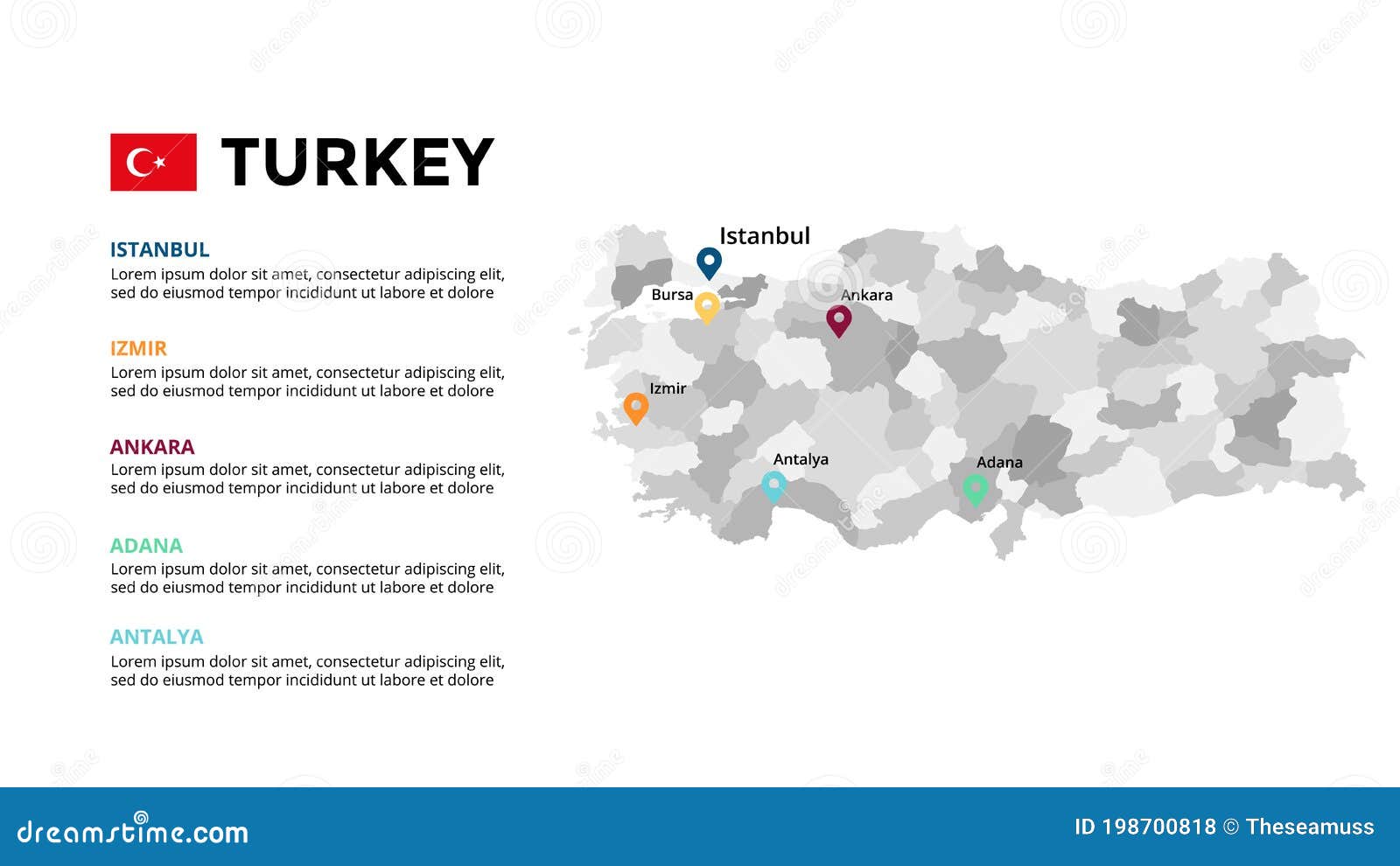 TURKEY

ISTANBUL
Lorem ipsum dolor sit amet, consectetur adipiscing elit, sed do eiusmod tempor incididunt ut labore et dolore

IZMIR
Lorem ipsum dolor sit amet, consectetur adipiscing elit, sed do eiusmod tempor incididunt ut labore et dolore

ANKARA
Lorem ipsum dolor sit amet, consectetur adipiscing elit, sed do eiusmod tempor incididunt ut labore et dolore

ADANA
Lorem ipsum dolor sit amet, consectetur adipiscing elit, sed do eiusmod tempor incididunt ut labore et dolore

ANTALYA
Lorem ipsum dolor sit amet, consectetur adipiscing elit, sed do eiusmod tempor incididunt ut labore et dolore

Istanbul
Bursa
Ankara
Izmir
Antalya
Adana

dreamstime.com
ID 198700818 © Theseamuss