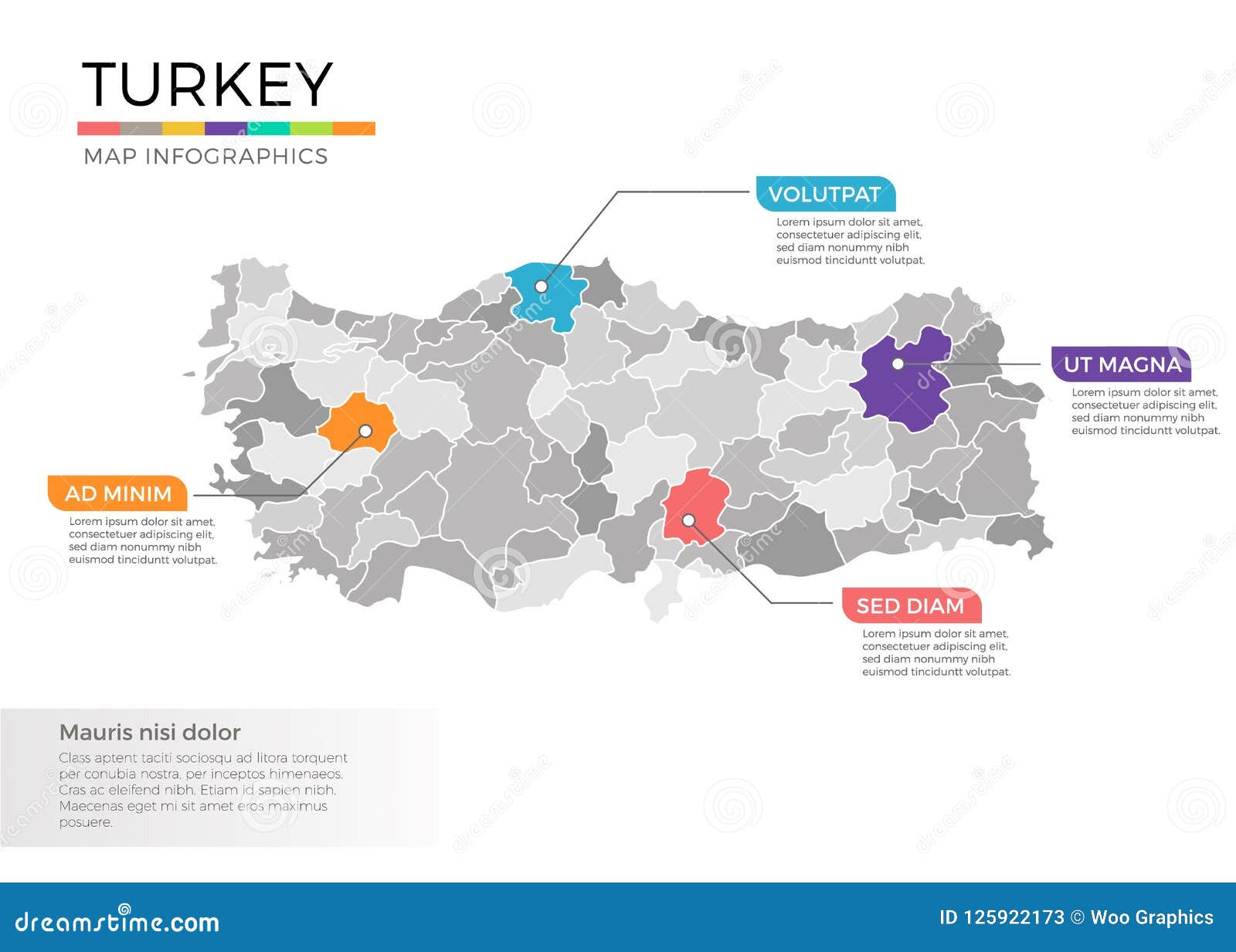 TURKEY

MAP INFOGRAPHICS

VOLUTPAT

Lorem ipsum dolor sit amet, consectetuer adipiscing elit, sed diam nonummy nibh euismod tinciduntt volutpat.

UT MAGNA

Lorem ipsum dolor sit amet, consectetuer adipiscing elit, sed diam nonummy nibh euismod tinciduntt volutpat.

AD MINIM

Lorem ipsum dolor sit amet, consectetuer adipiscing elit, sed diam nonummy nibh euismod tinciduntt volutpat.

SED DIAM

Lorem ipsum dolor sit amet, consectetuer adipiscing elit, sed diam nonummy nibh euismod tinciduntt volutpat.

Mauris nisi dolor

Class aptent taciti sociosqu ad litora torquent per conubia nostra, per inceptos himenaeos. Cras ac eleifend nibh. Etiam id sapien nibh. Maecenas eget mi sit amet eros maximus posuere.

dreamstime.com

ID 125922173 © Woo Graphics