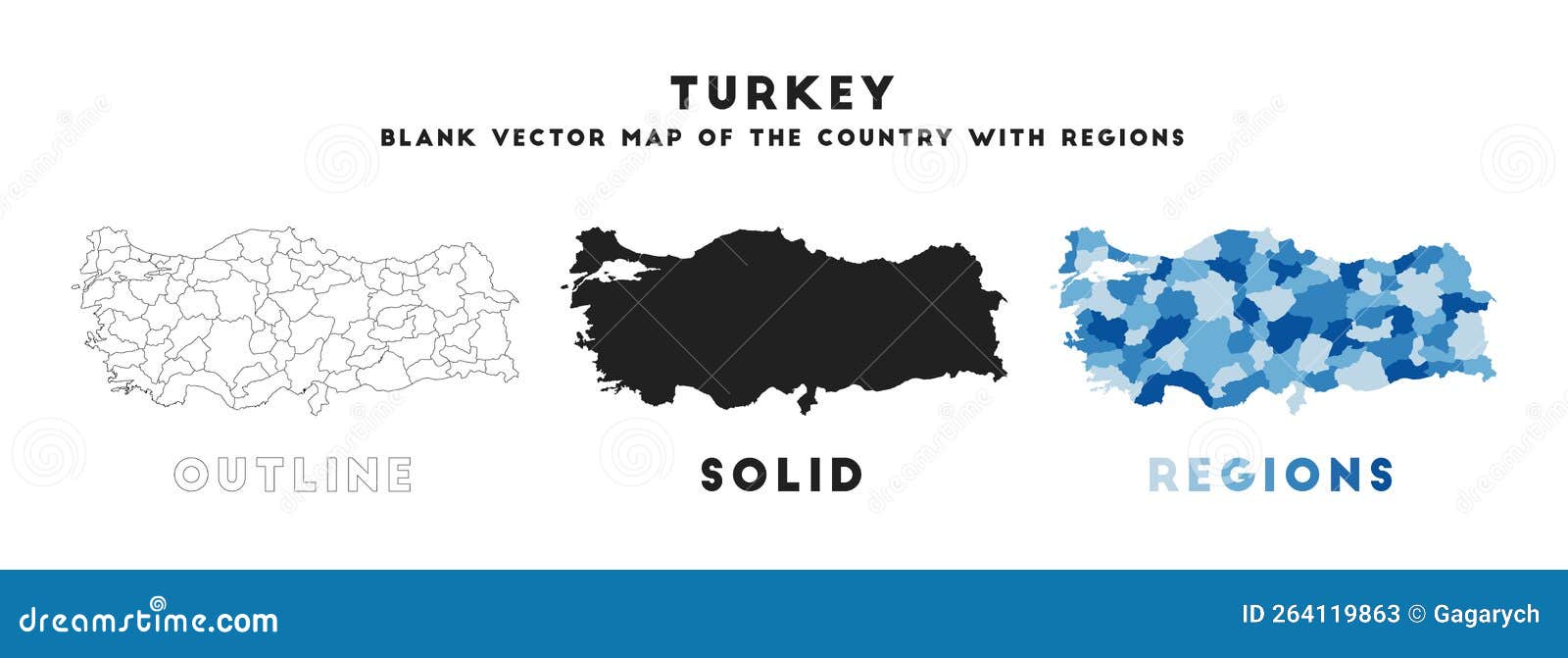 TURKEY
BLANK VECTOR MAP OF THE COUNTRY WITH REGIONS

OUTLINE

SOLID

REGIONS

dreamstime.com

ID 264119863 © Gagarych