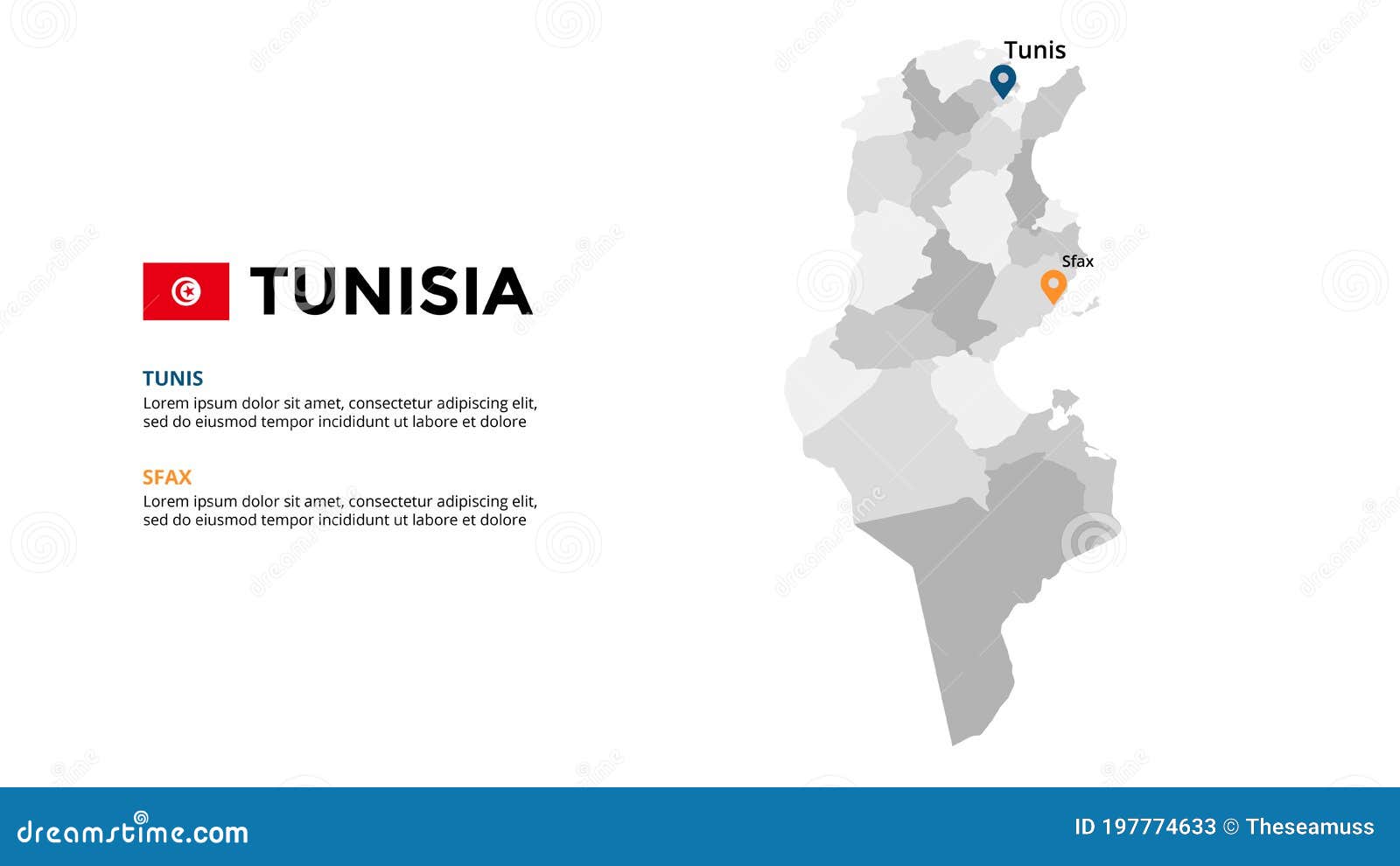 TUNISIA

TUNIS
Lorem ipsum dolor sit amet, consectetur adipiscing elit, sed do eiusmod tempor incididunt ut labore et dolore

SFAX
Lorem ipsum dolor sit amet, consectetur adipiscing elit, sed do eiusmod tempor incididunt ut labore et dolore

Tunis

Sfax

dreamstime.com

ID 197774633 © Theseamuss